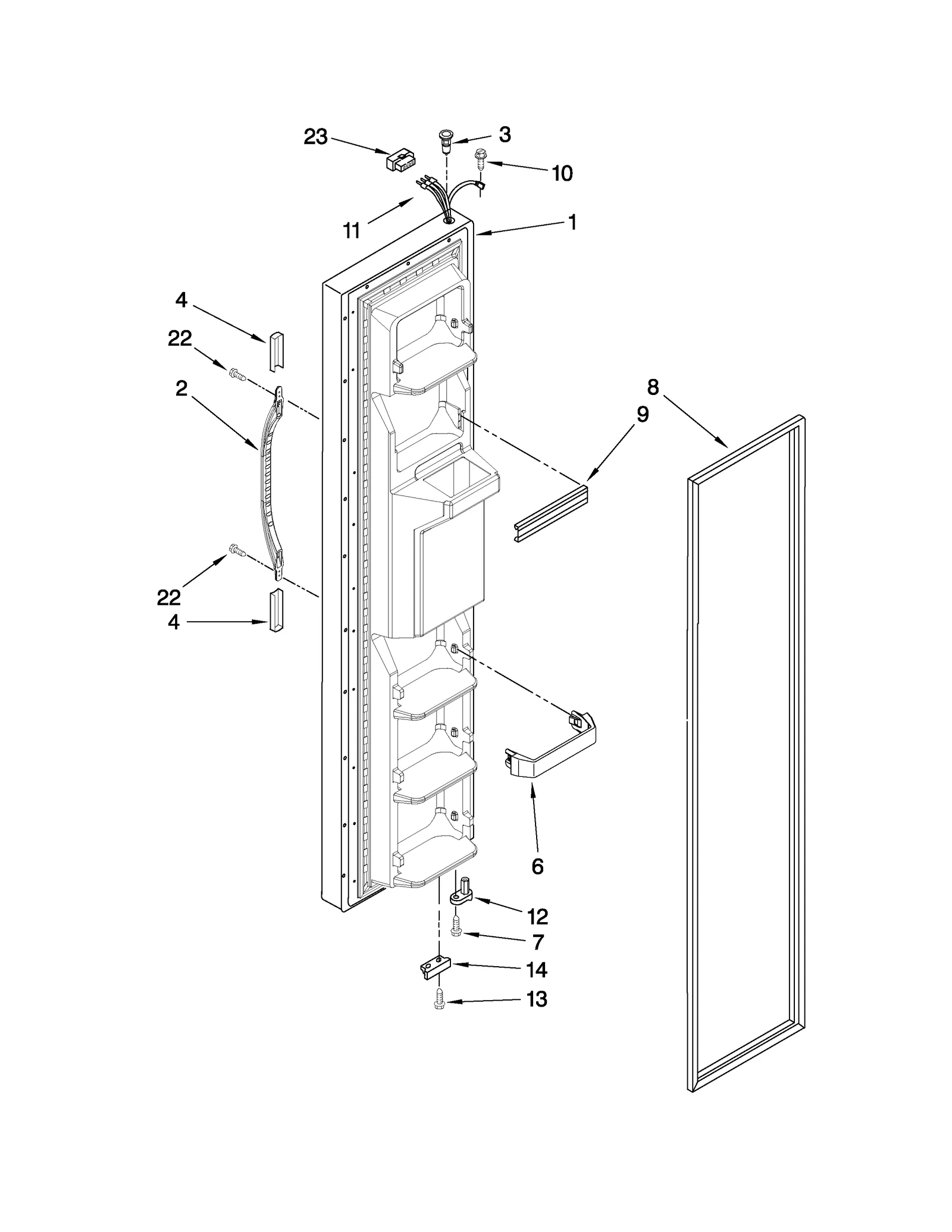 23
3
10
11
1
4
22
2
8
9
22
4
6
12
7
14
13