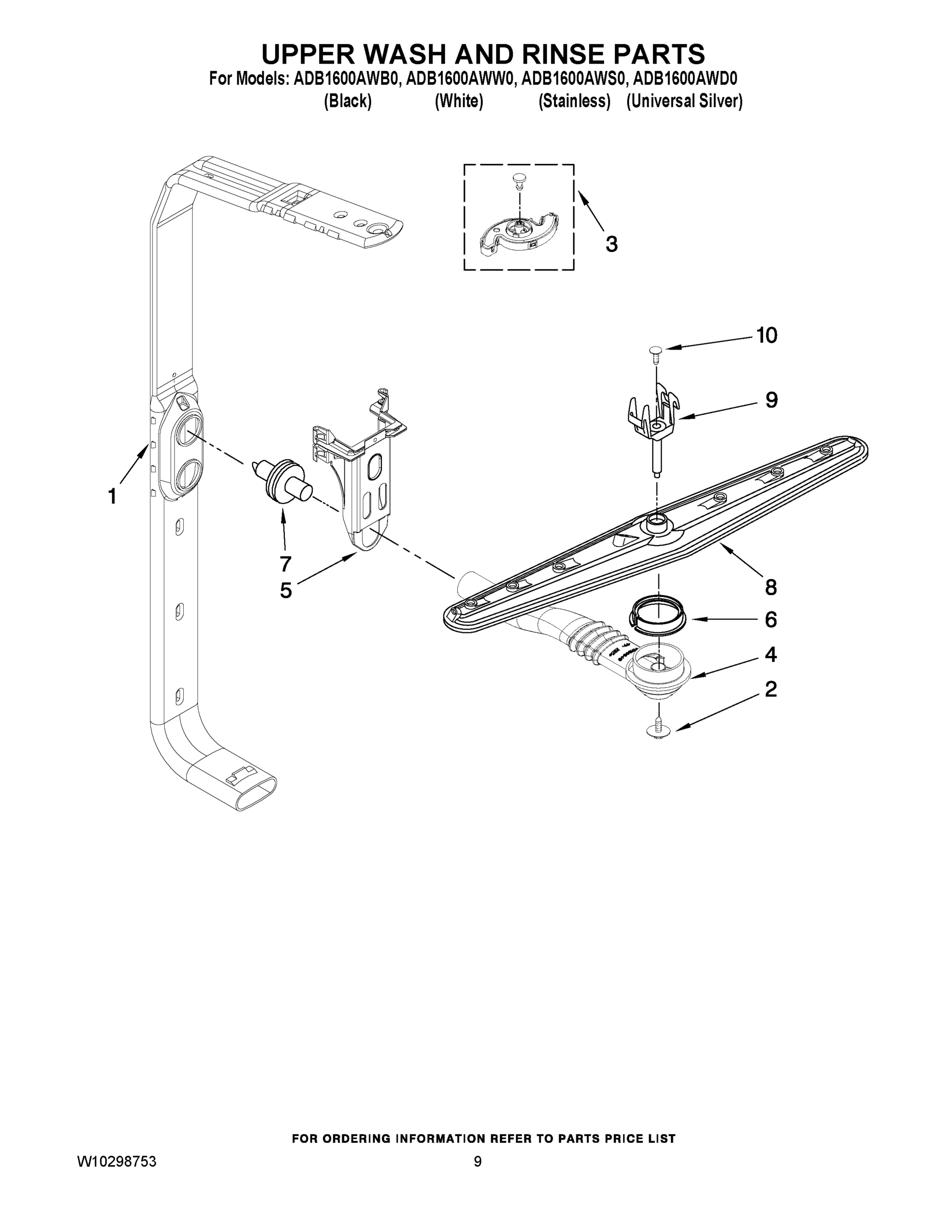 UPPER WASH AND RINSE PARTS

For Models: ADB1600AWB0, ADB1600AWW0, ADB1600AWS0, ADB1600AWD0
(Black) (White) (Stainless) (Universal Silver)

3

10

9

1

7

5

8

6

4

2

FOR ORDERING INFORMATION REFER TO PARTS PRICE LIST

W10298753

9