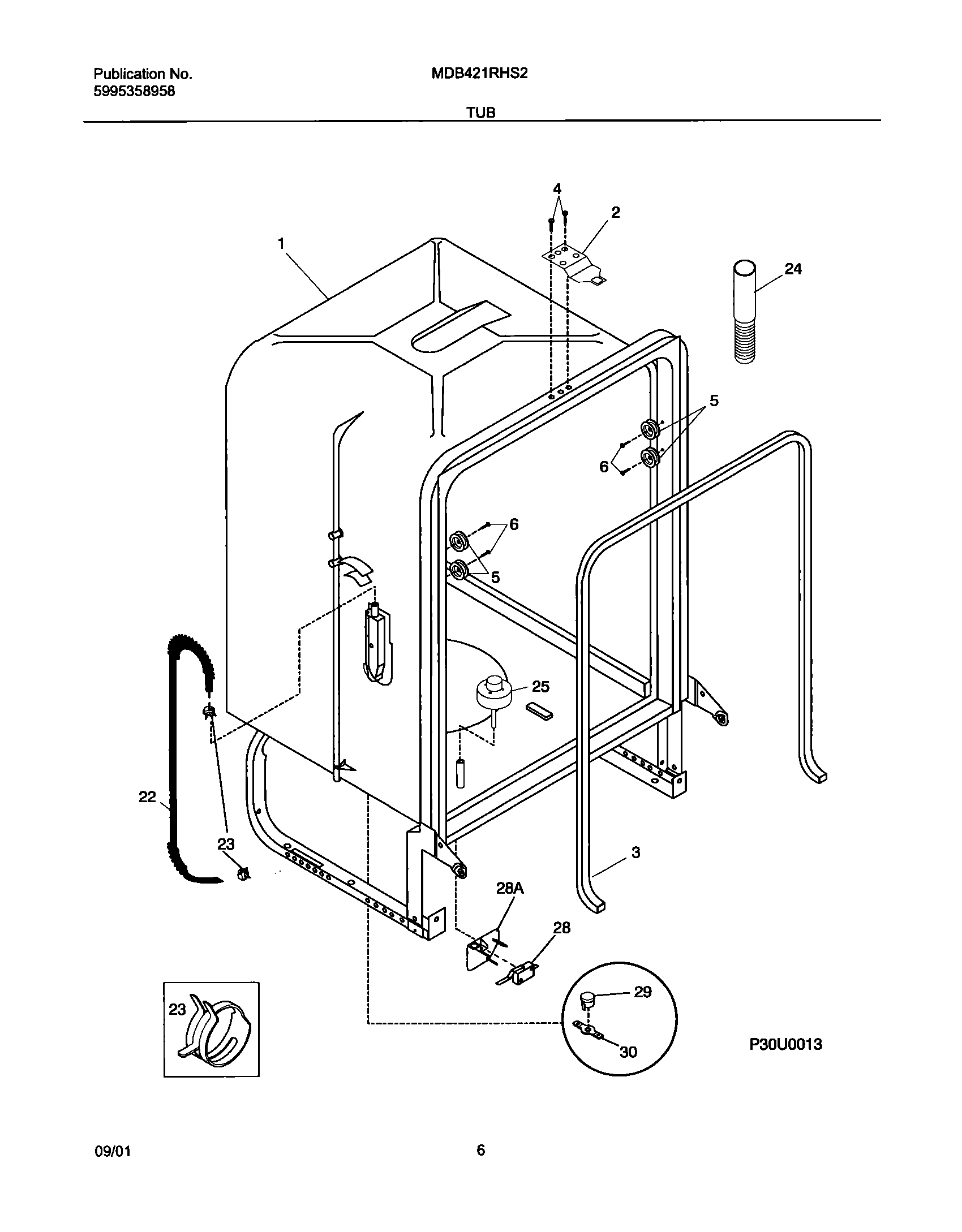 Publication No.
5995358958

MDB421RHS2

TUB

4
2
1
24
5
6
6
5
25
22
23
3
28A
28
23
29
30
P30U0013

09/01

6