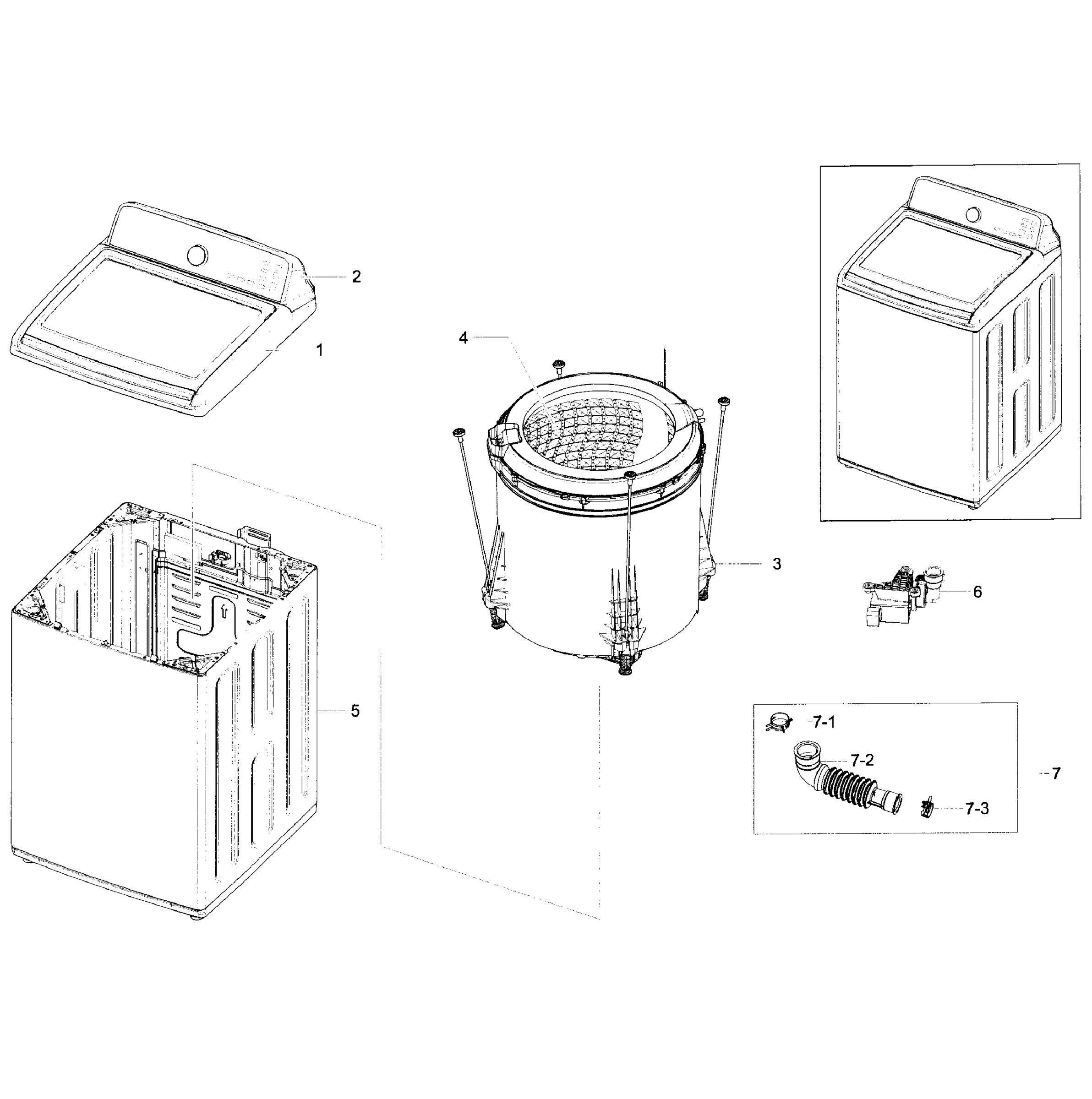 2
1
4
3
5
6
7-1
7-2
7
7-3