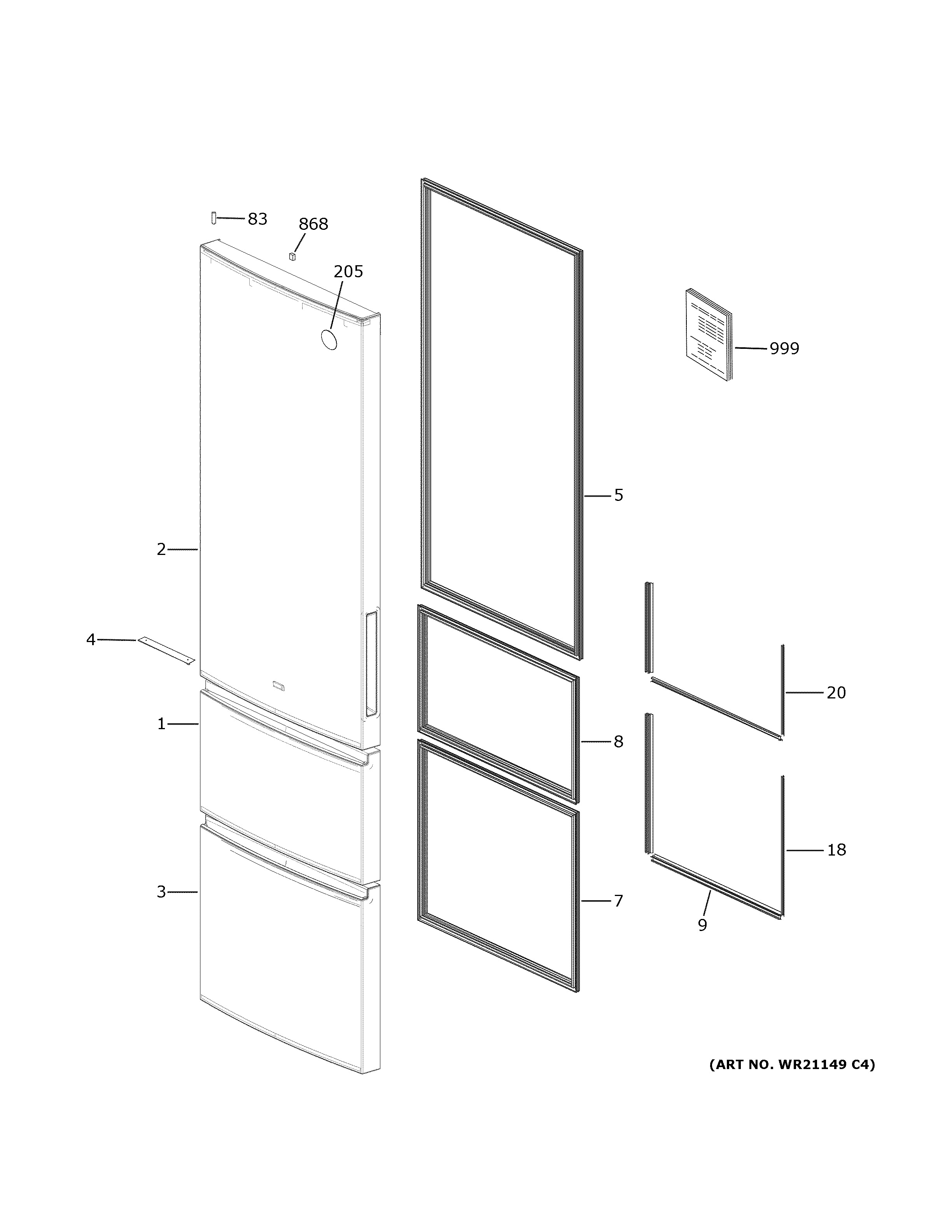 83
868
205
999
5
2
4
20
1
8
18
3
7
9
(ART NO. WR21149 C4)