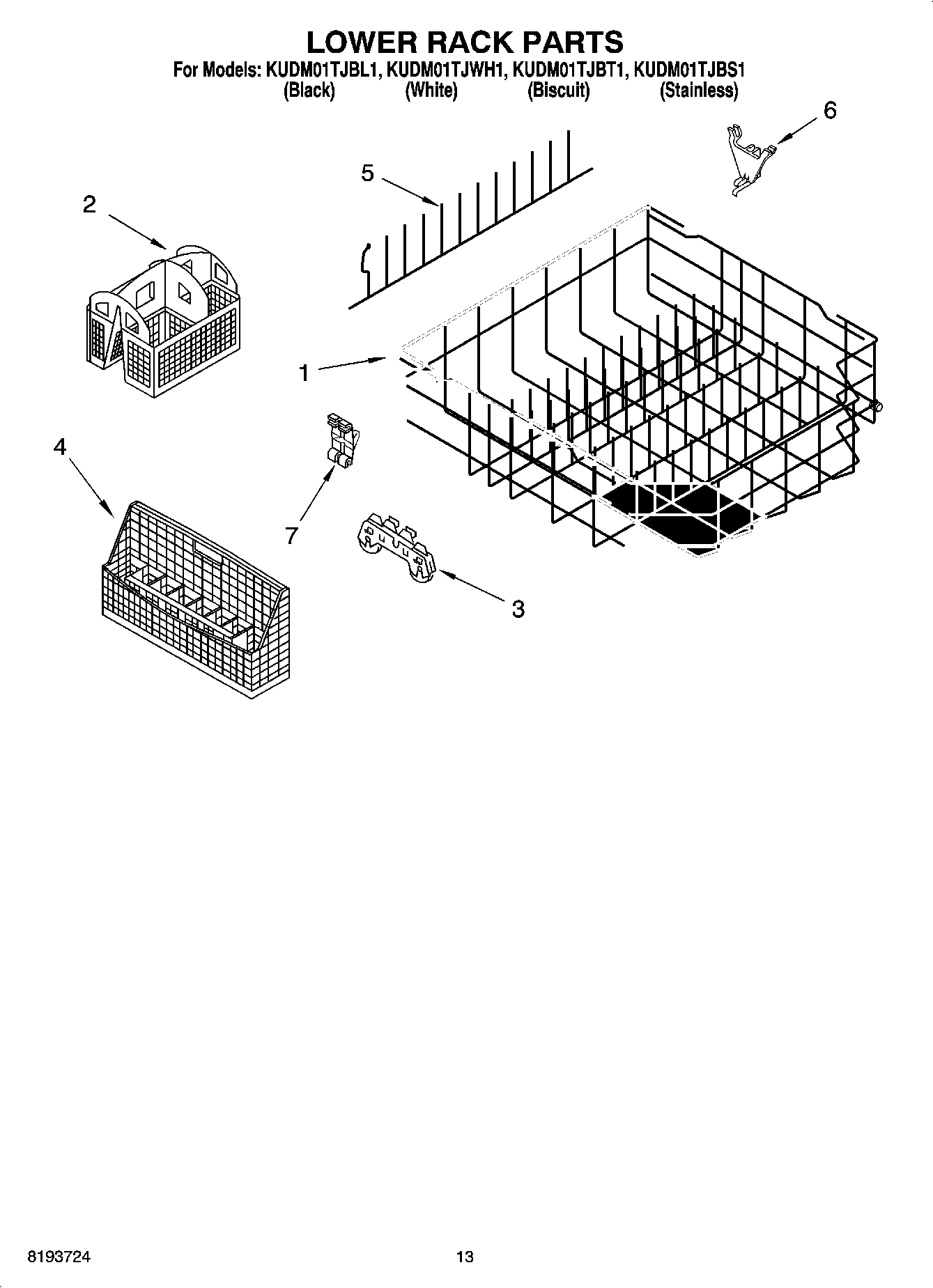 LOWER RACK PARTS

For Models: KUDM01TJBL1, KUDM01TJWH1, KUDM01TJBT1, KUDM01TJBS1
(Black) (White) (Biscuit) (Stainless)

6

5

2

1

4

7

3

8193724

13