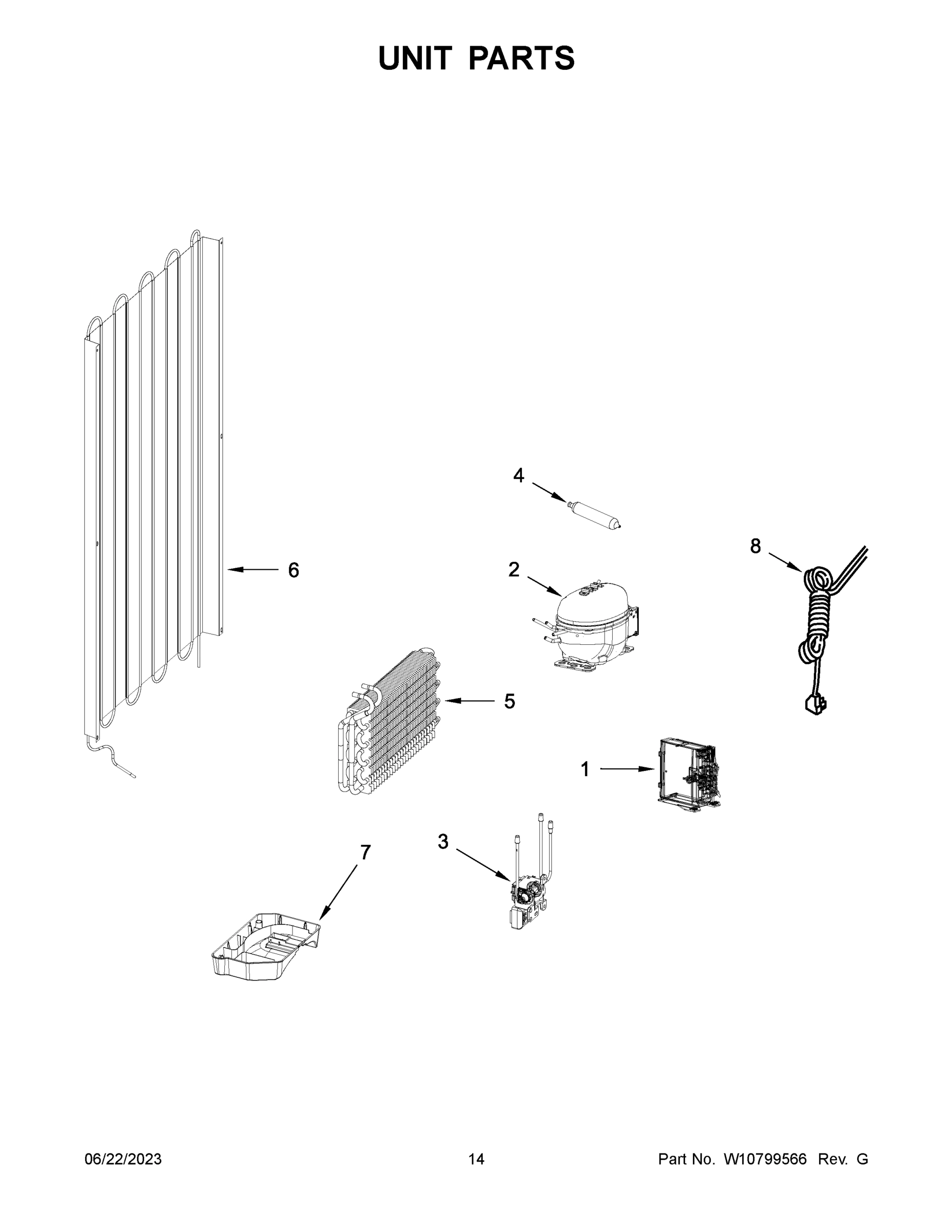 UNIT PARTS

4

8

6

2

5

1

3

7

06/22/2023

14

Part No. W10799566 Rev. G