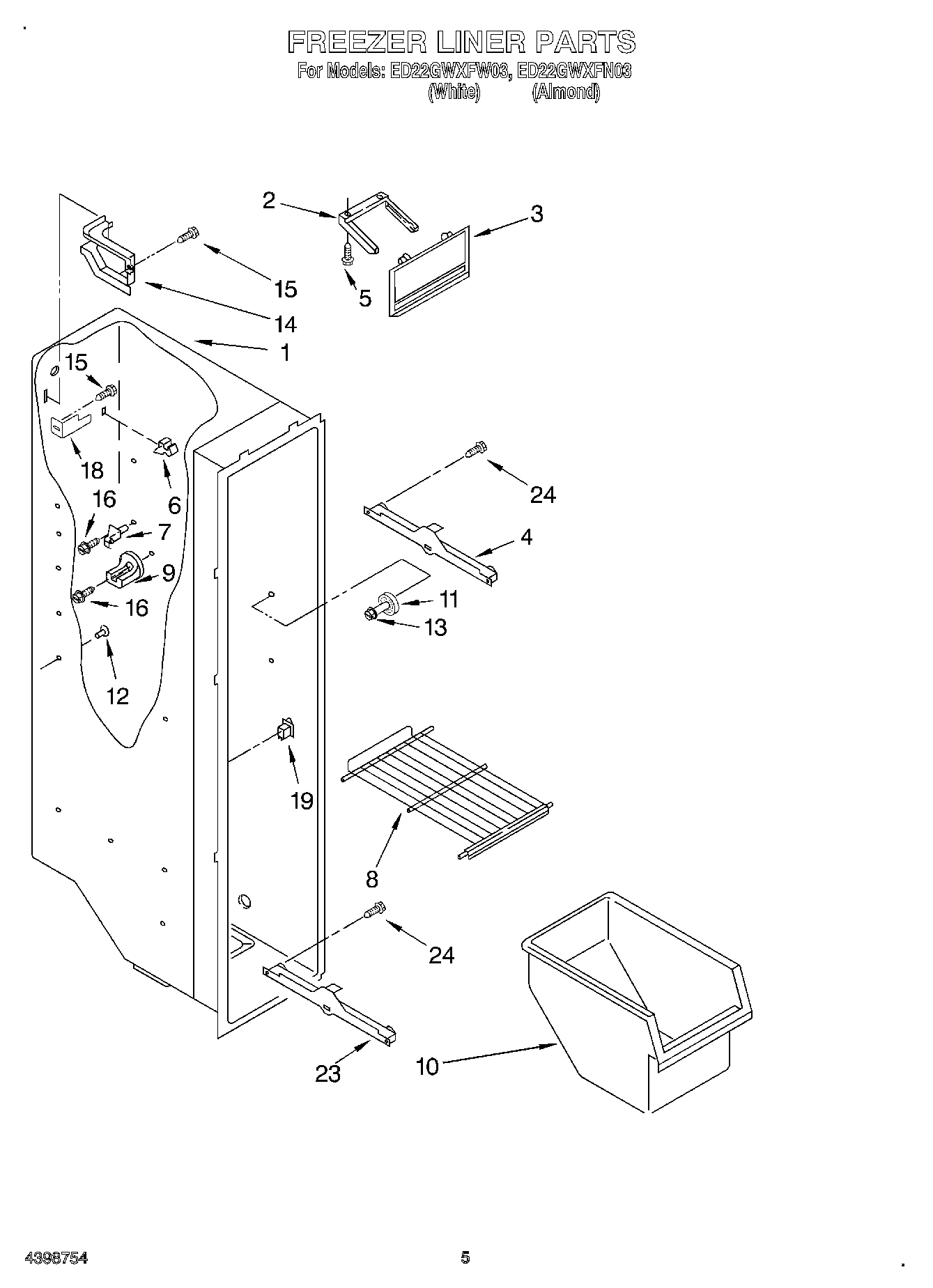 FREEZER LINER PARTS
For Models: ED22GWXFW03, ED22GWXFN03
(White) (Almond)

2
3
15
5
14
1
15
18
6
16
7
9
16
12
24
4
11
13
19
8
24
23
10

4398754
5