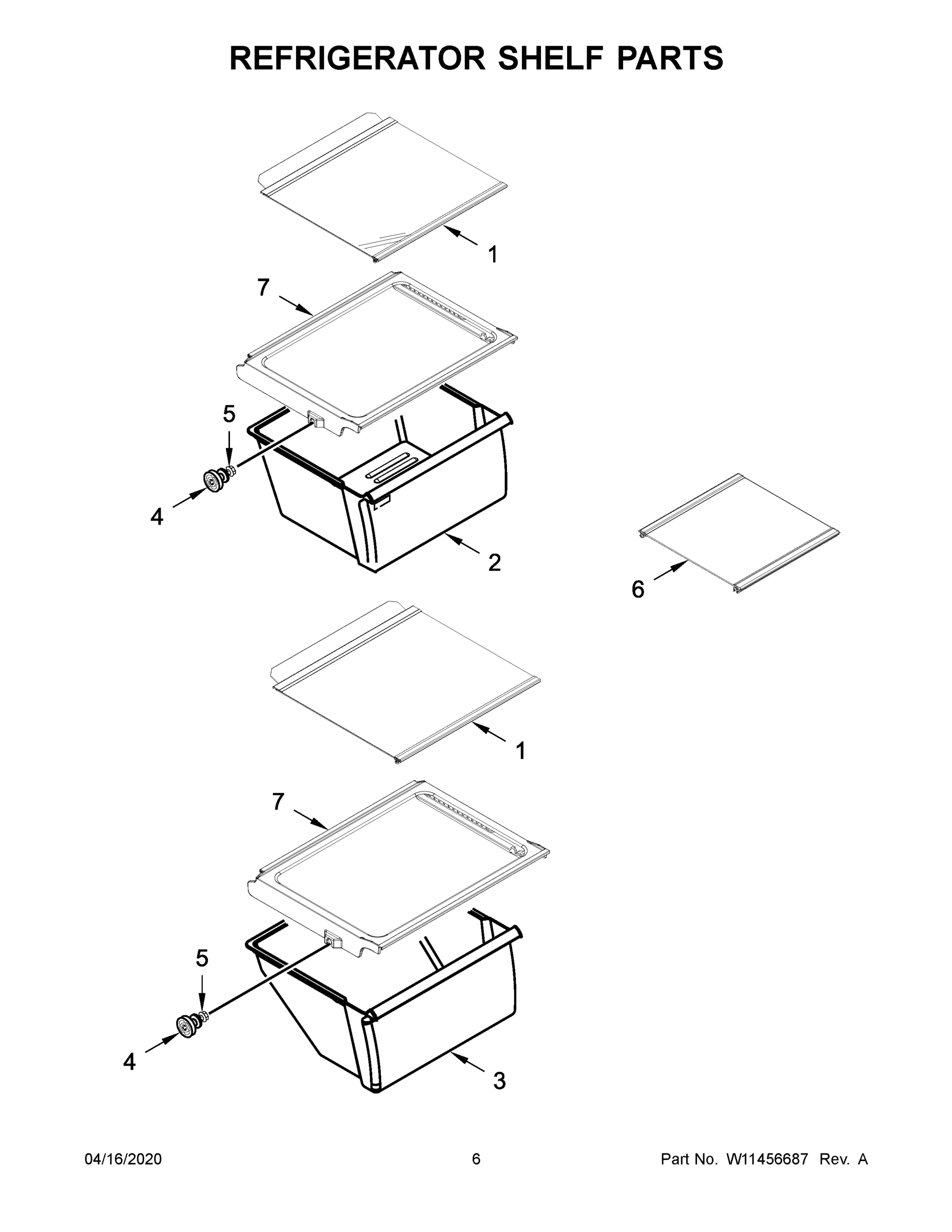 REFRIGERATOR SHELF PARTS

1

7

5

4

2

6

1

7

5

4

3

04/16/2020 6 Part No. W11456687 Rev. A