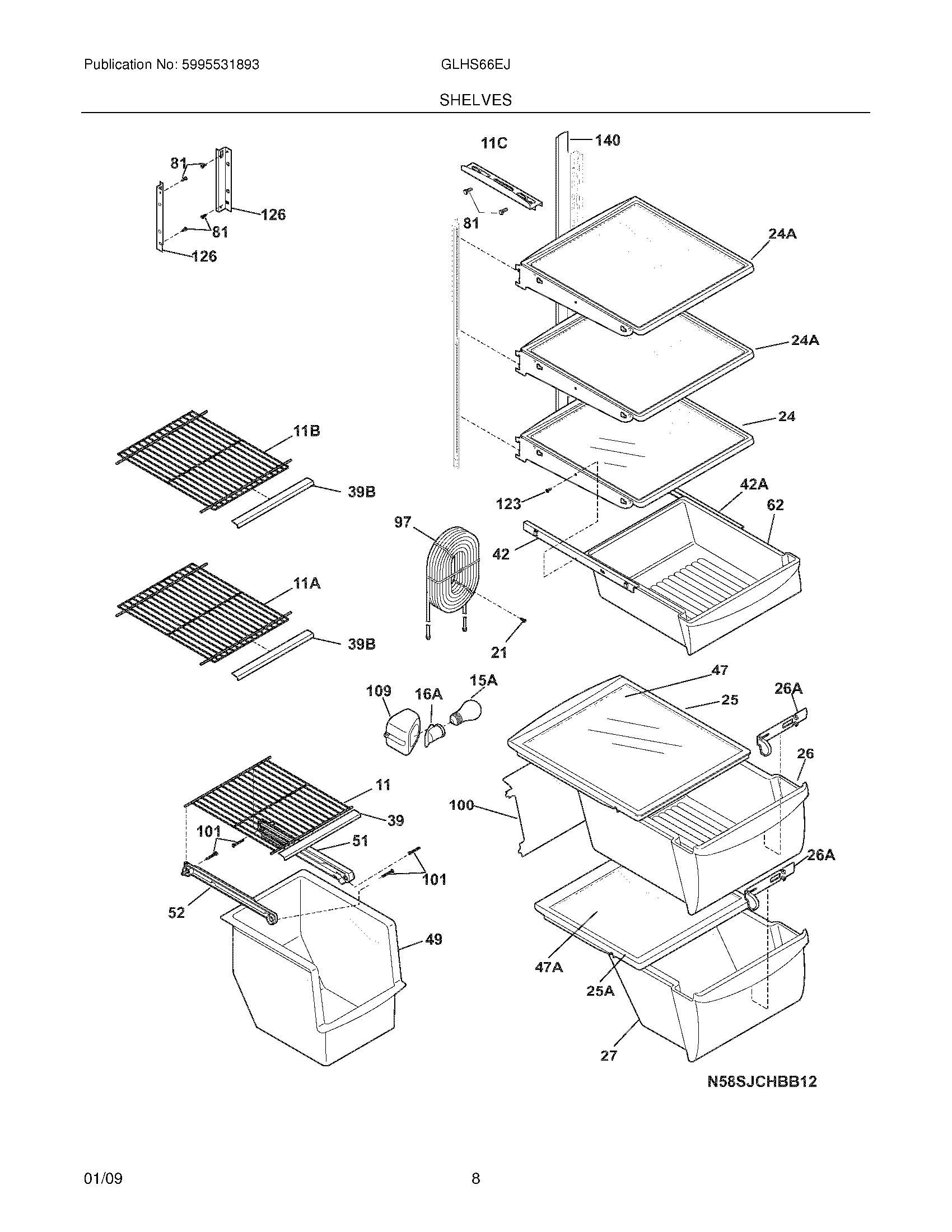 Publication No: 5995531893

GLHS66EJ

SHELVES

81
126
81
126
11C
140
81
24A
24A
24
11B
39B
123
42A
62
97
42
11A
39B
21
109
16A
15A
47
25
26A
26
11
39
100
101
51
101
26A
52
49
47A
25A
27
N58SJCHBB12

01/09

8