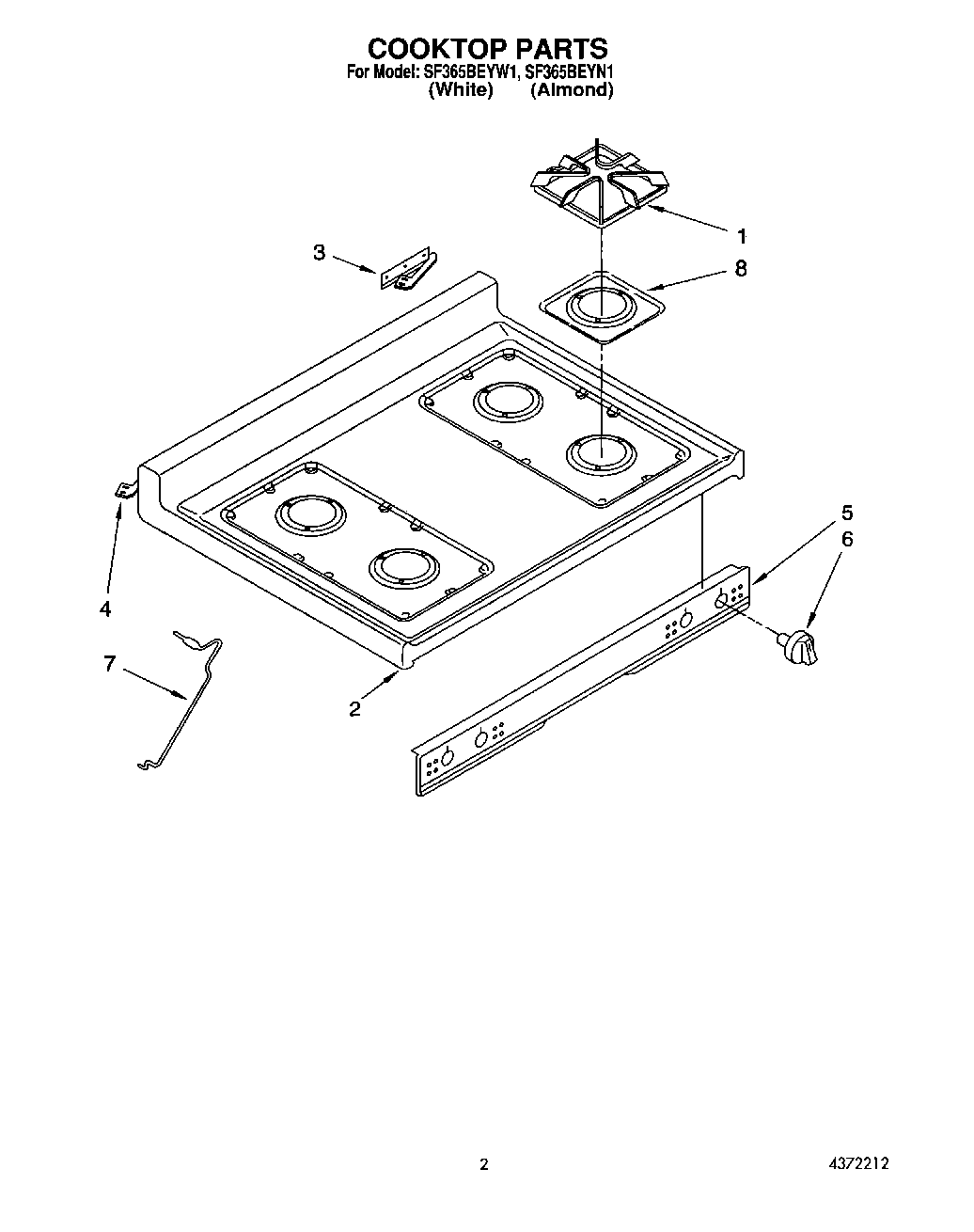 COOKTOP PARTS
For Model: SF365BEYW1, SF365BEYN1
(White) (Almond)

1
3
8
5
6
4
7
2

2

4372212