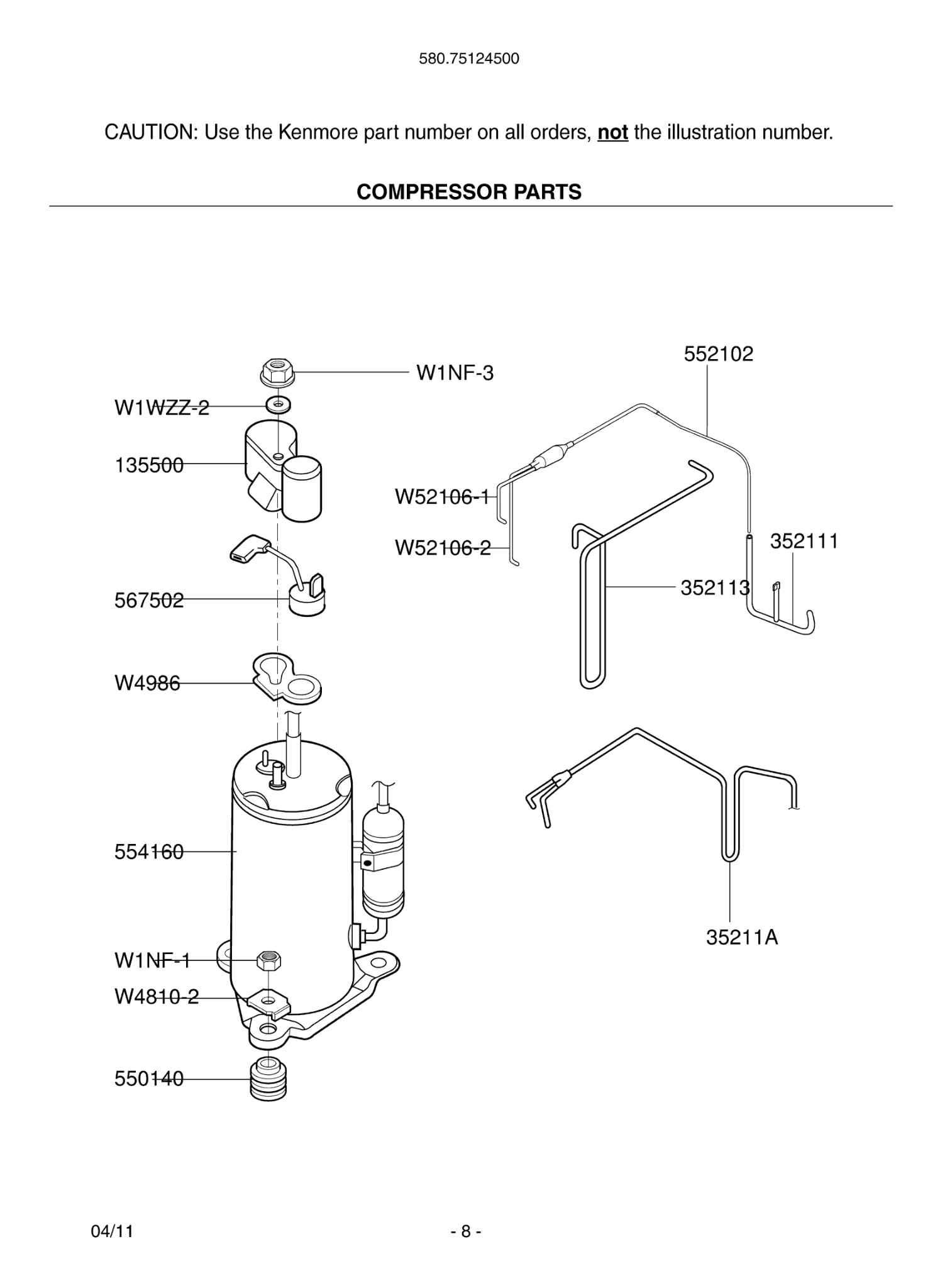 580.75124500

CAUTION: Use the Kenmore part number on all orders, not the illustration number.

COMPRESSOR PARTS

W1NF-3
W1WZZ-2
135500
567502
W4986
554160
W1NF-1
W4810-2
550140
552102
W52106-1
W52106-2
352111
352113
35211A

04/11

- 8 -