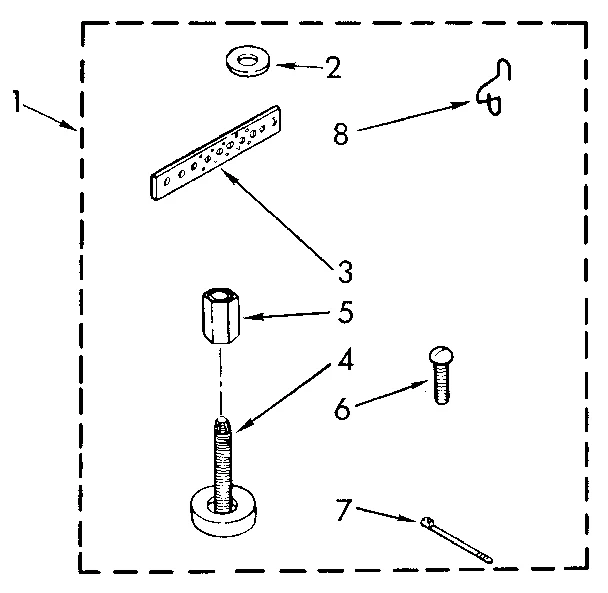 1
2
8
3
5
4
6
7