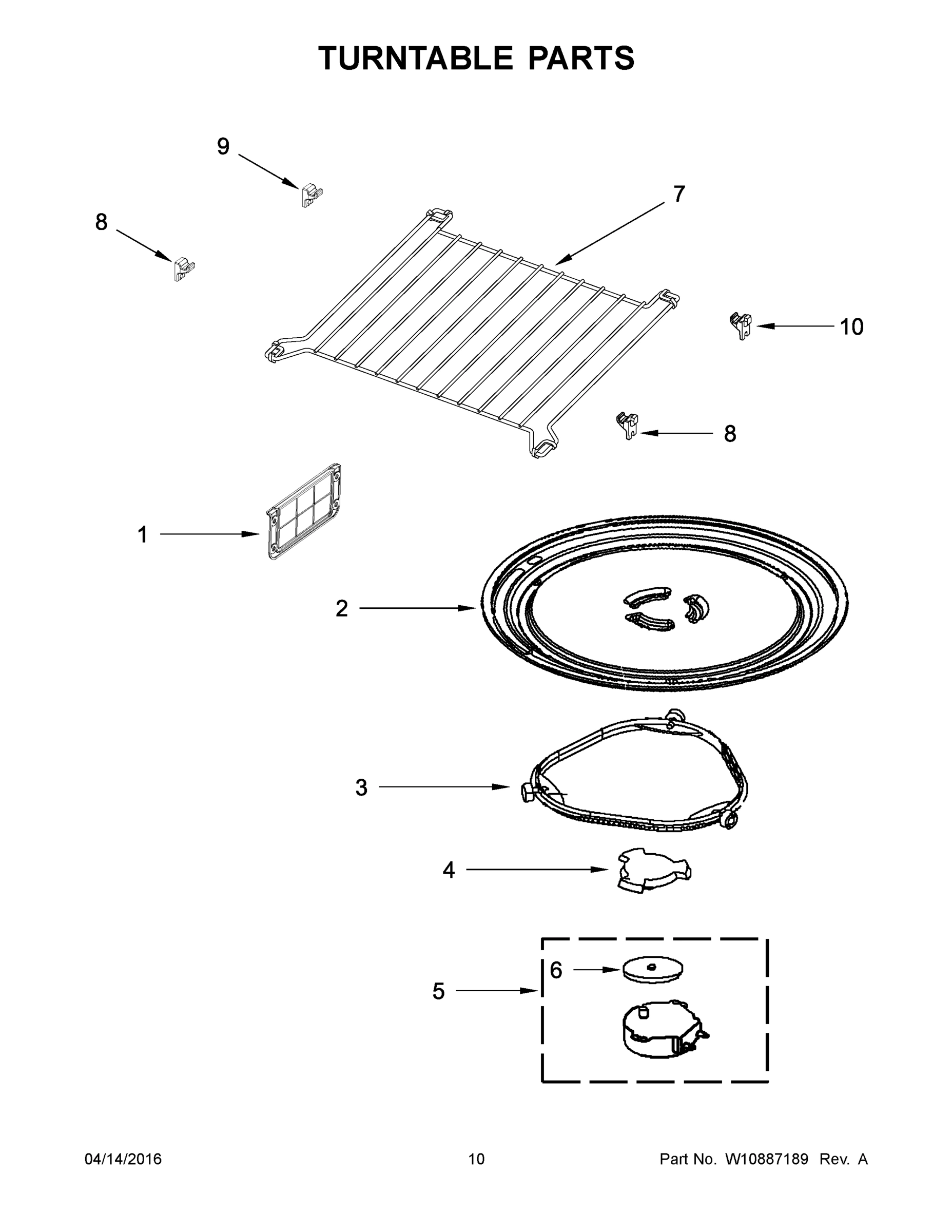 TURNTABLE PARTS

9

7

8

10

8

1

2

3

4

6

5

04/14/2016

10

Part No. W10887189 Rev. A