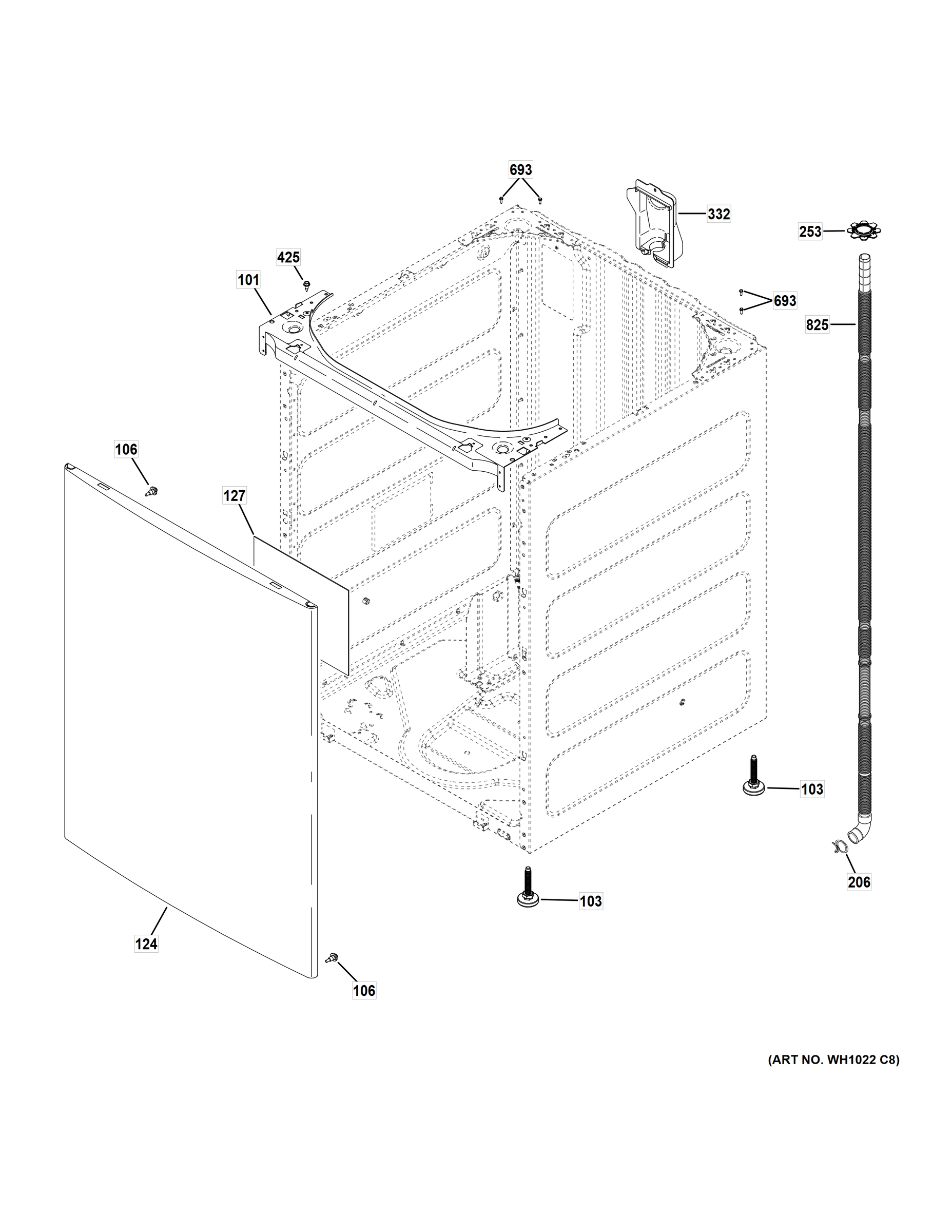 693

332

253

425

101

693

825

106

127

103

206

103

124

106

(ART NO. WH1022 C8)