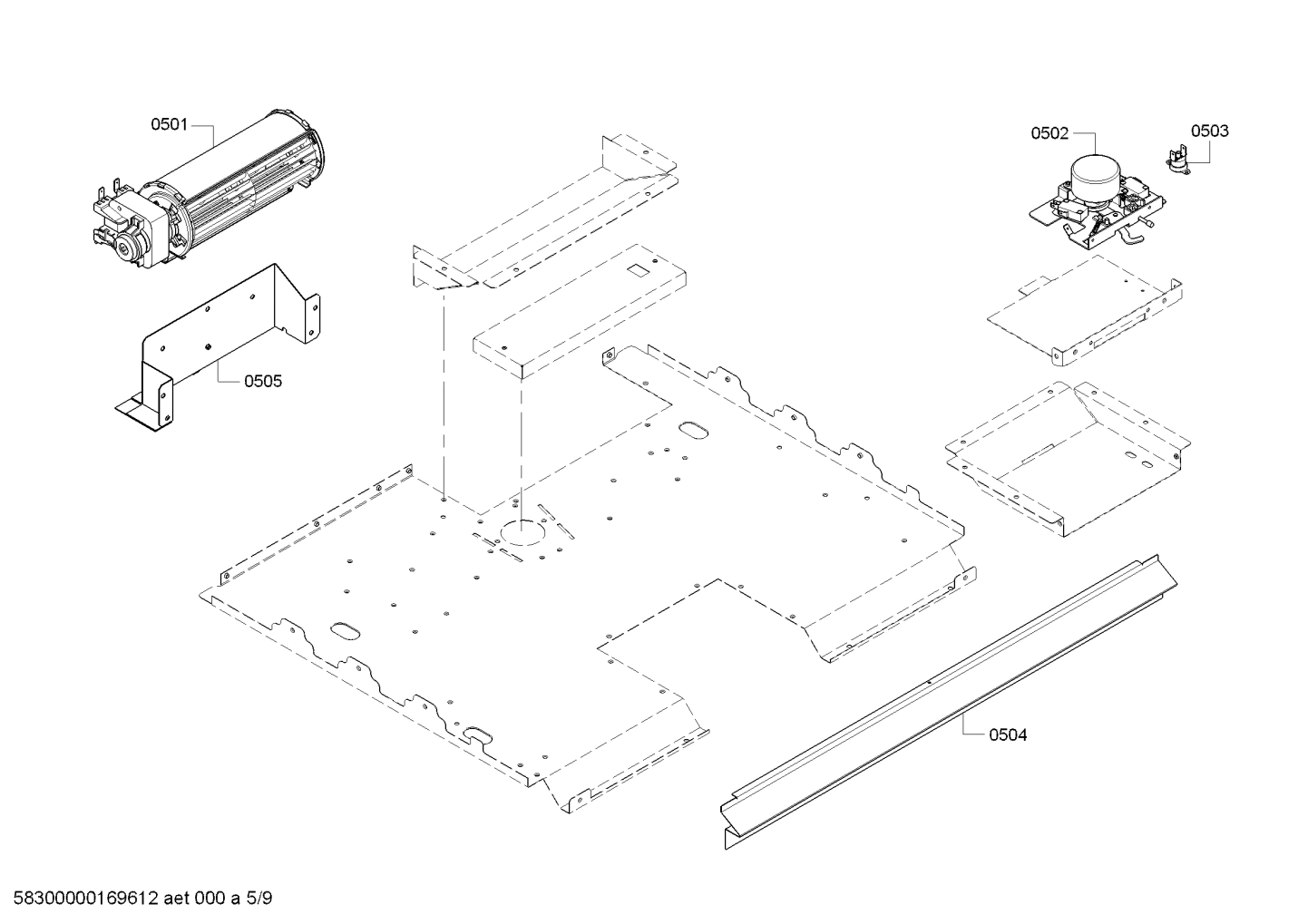 0501

0502

0503

0505

0504

58300000169612 aet 000 a 5/9