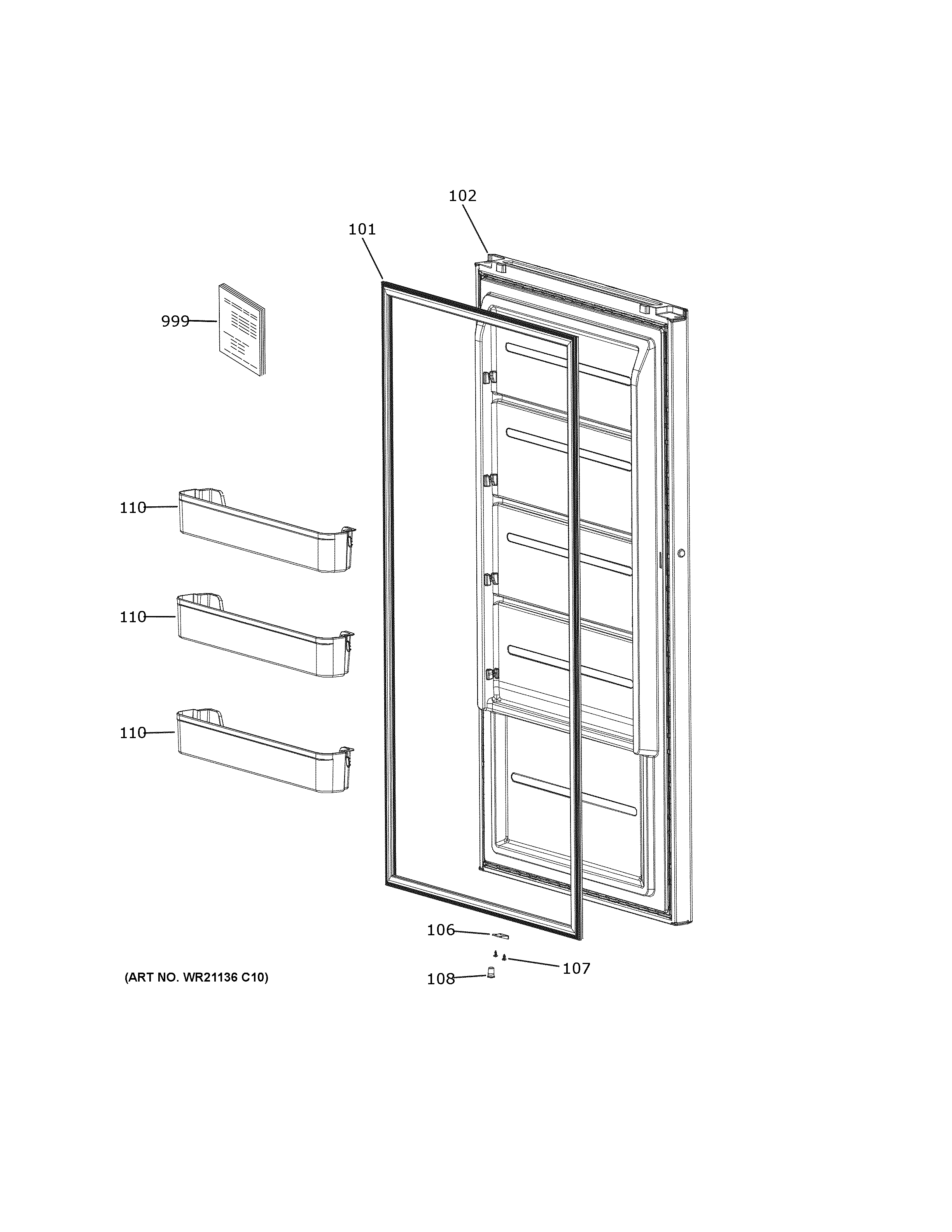 102

101

999

110

110

110

106

107

108

(ART NO. WR21136 C10)