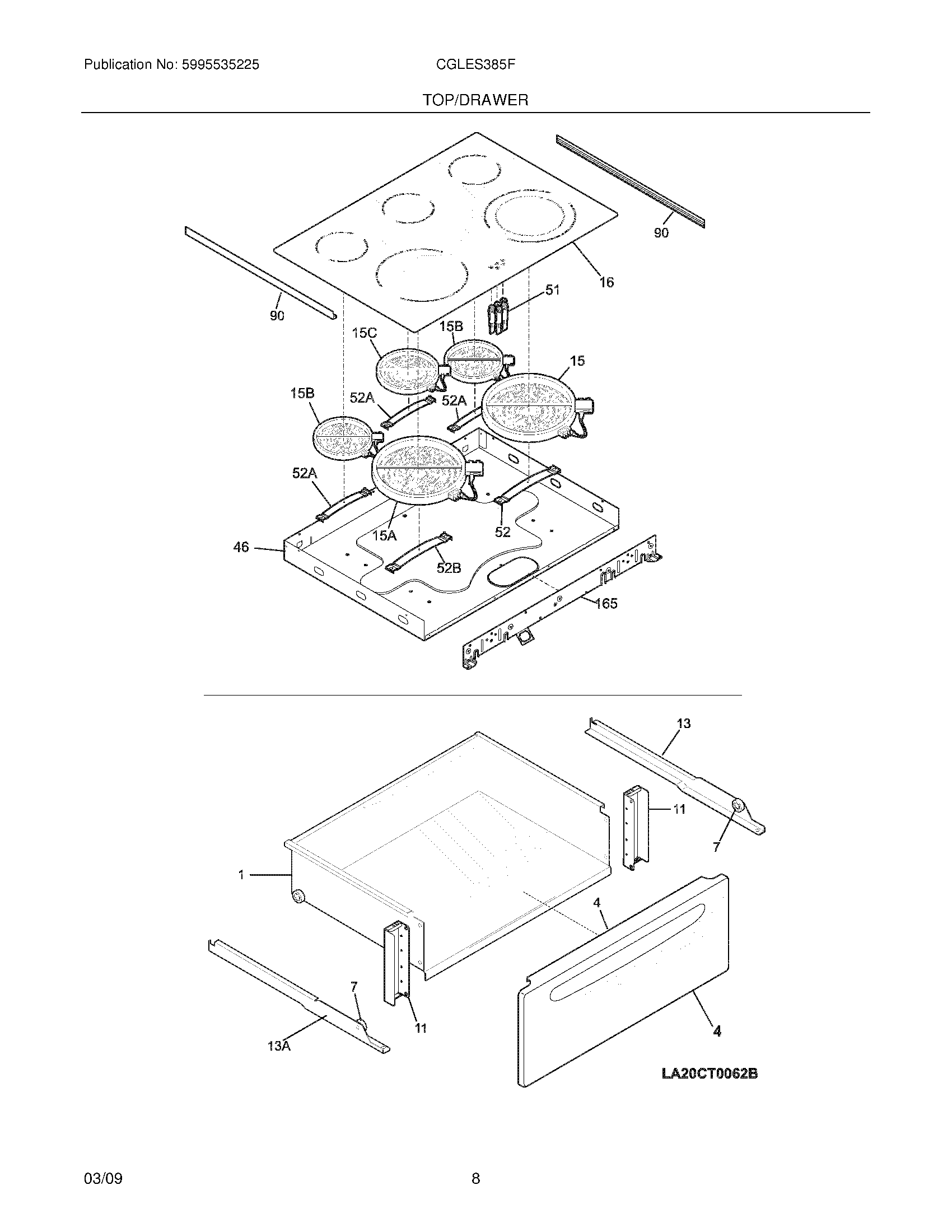 Publication No: 5995535225

CGLES385F

TOP/DRAWER

90

16

51

90

15C

15B

15

15B

52A

52A

52A

15A

52

46

52B

165

13

11

7

1

4

7

11

4

13A

LA20CT0062B

03/09

8