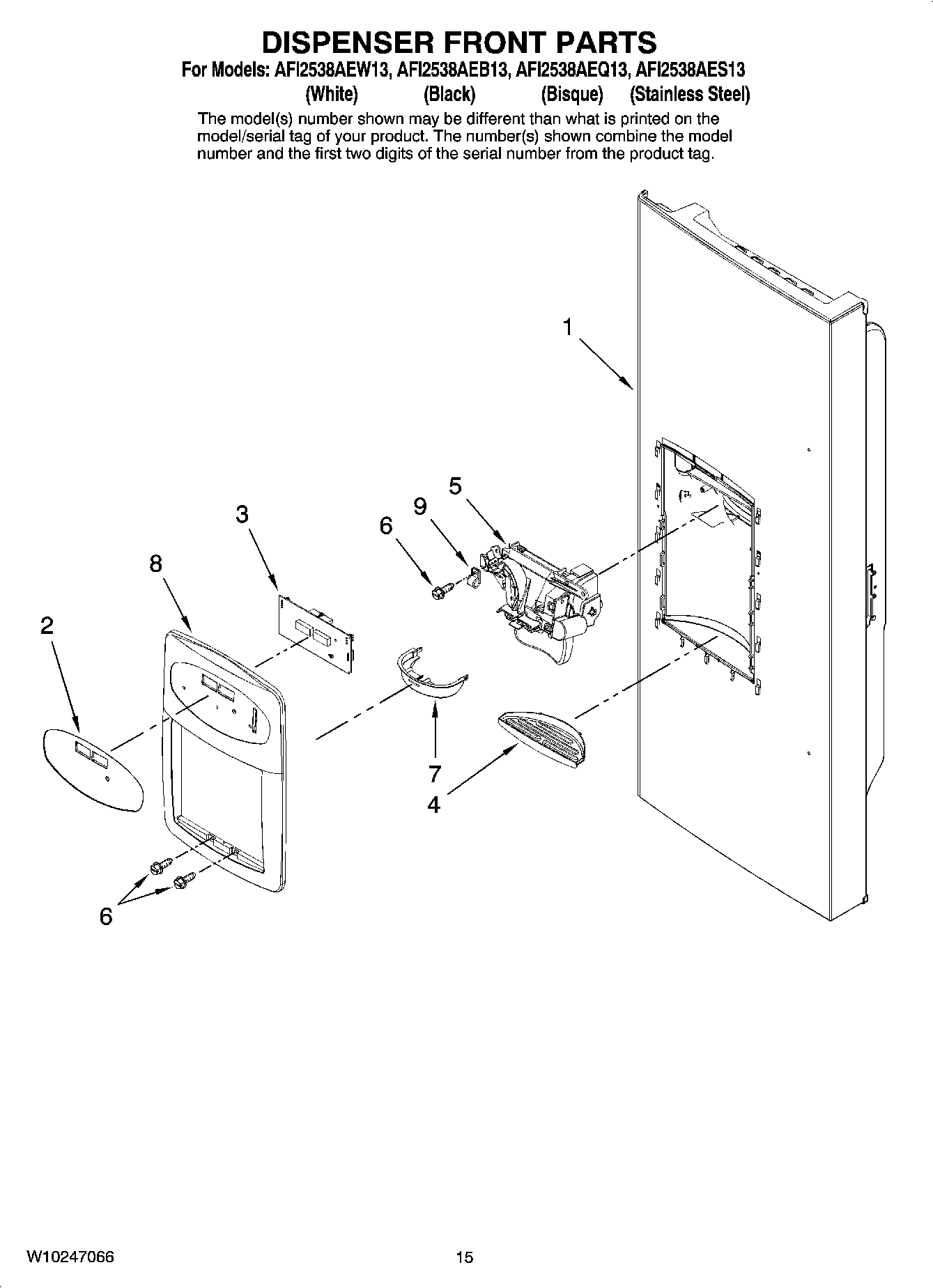 DISPENSER FRONT PARTS

For Models: AFI2538AEW13, AFI2538AEB13, AFI2538AEQ13, AFI2538AES13
(White) (Black) (Bisque) (Stainless Steel)

The model(s) number shown may be different than what is printed on the model/serial tag of your product. The number(s) shown combine the model number and the first two digits of the serial number from the product tag.

1
5
9
6
3
8
2
7
4
6

W10247066
15