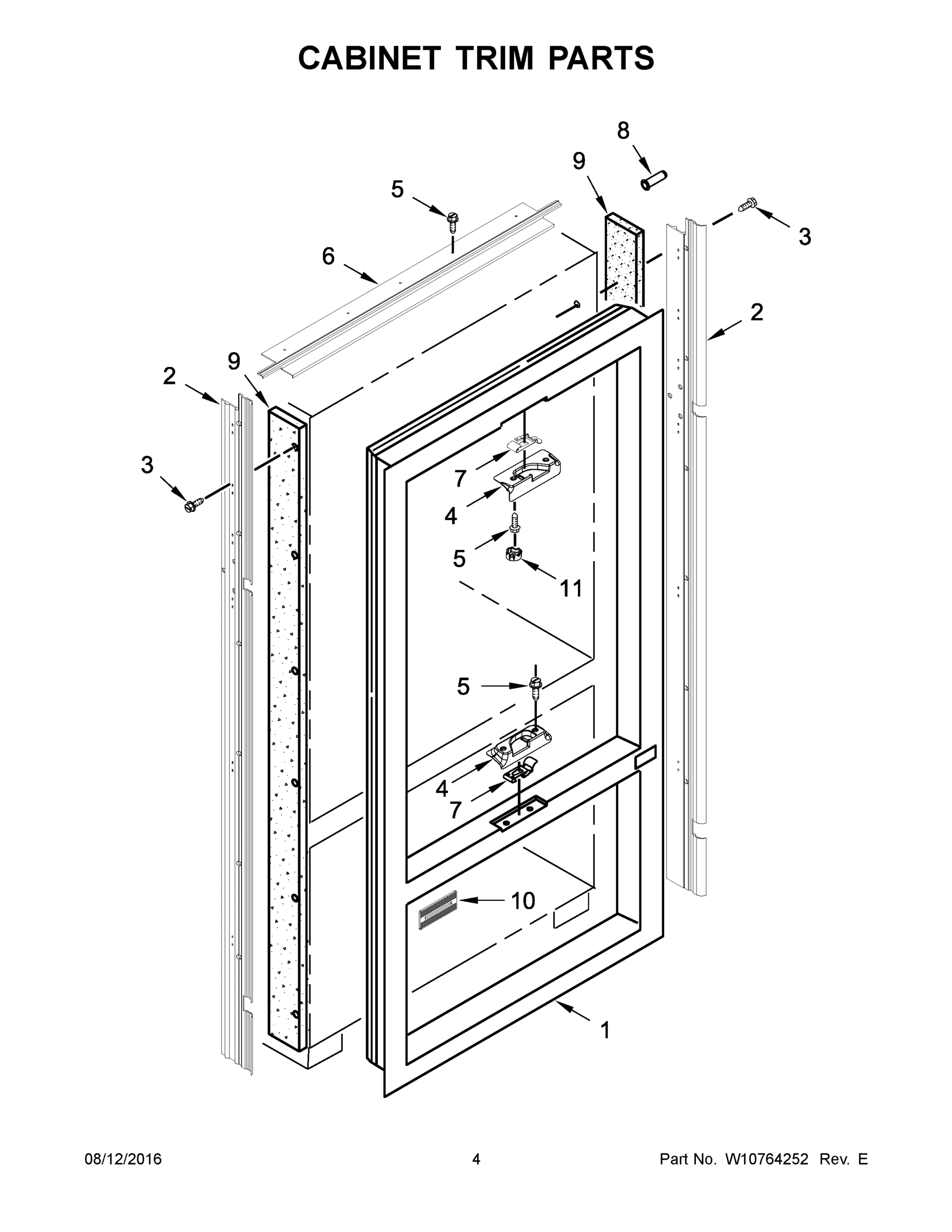 CABINET TRIM PARTS

8
9
5
3
6
2
9
2
3
7
4
5
11
5
4
7
10
1

08/12/2016
4
Part No. W10764252 Rev. E