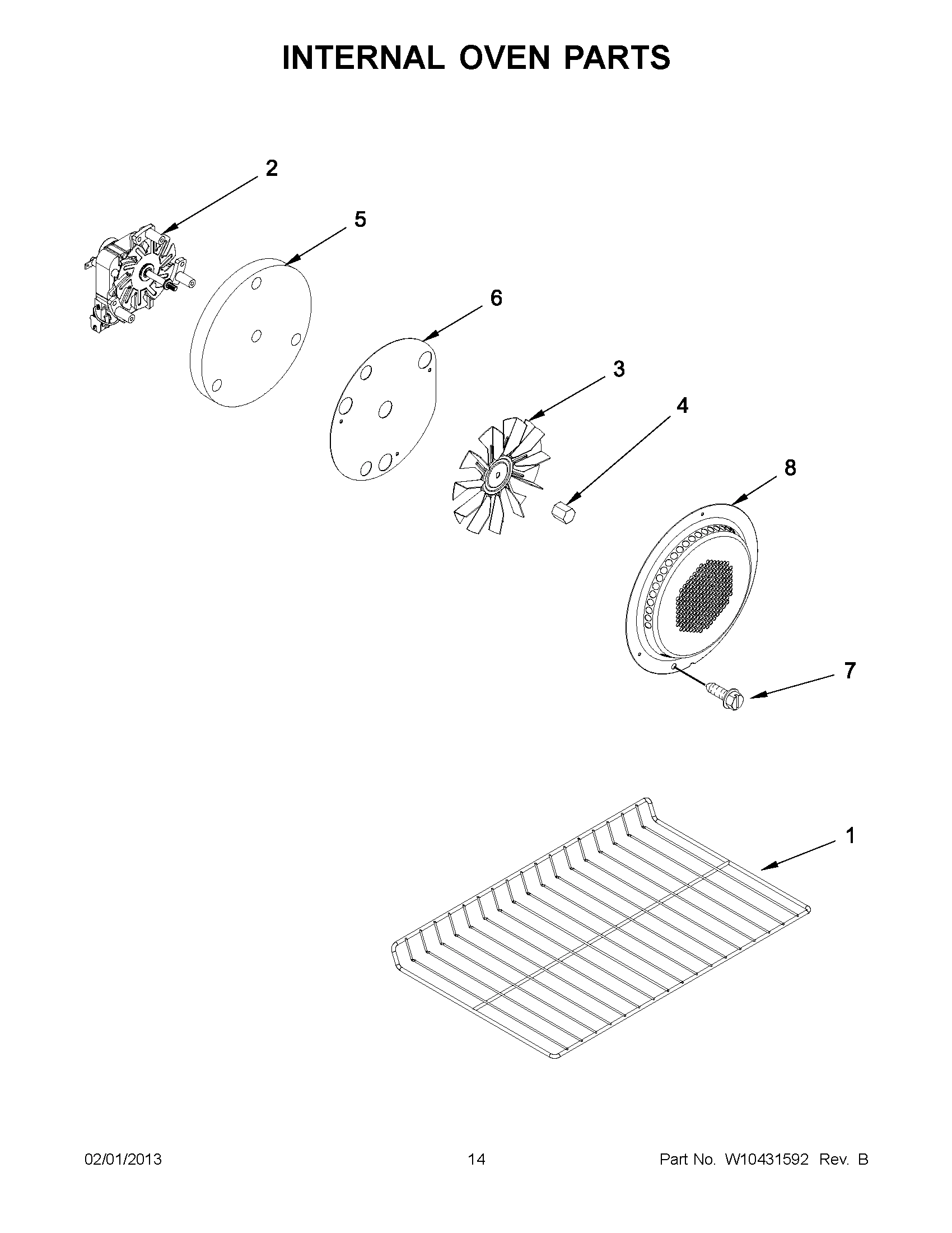 INTERNAL OVEN PARTS

2

5

6

3

4

8

7

1

02/01/2013

14

Part No. W10431592 Rev. B