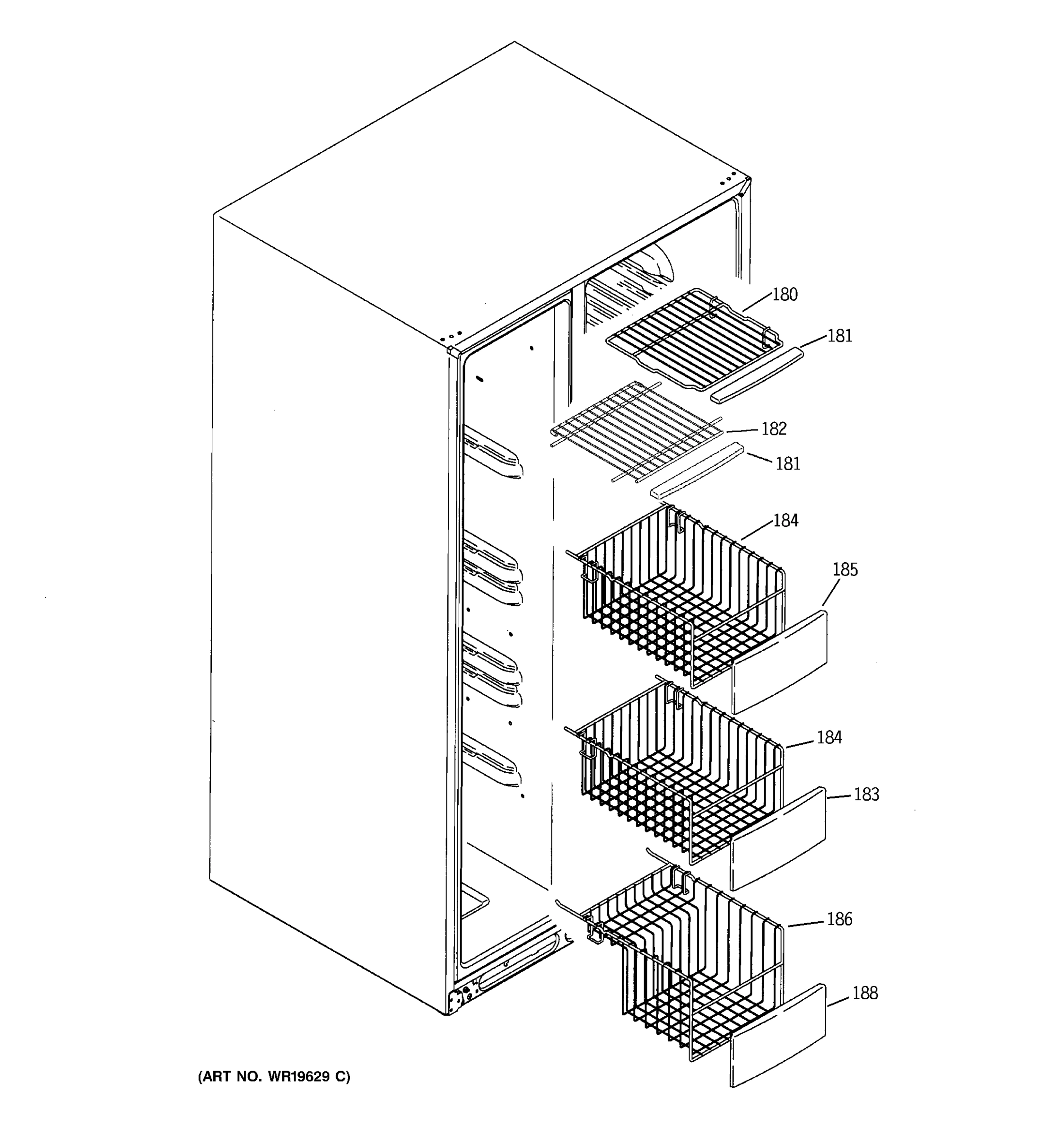 180
181
182
181
184
185
184
183
186
188
(ART NO. WR19629 C)