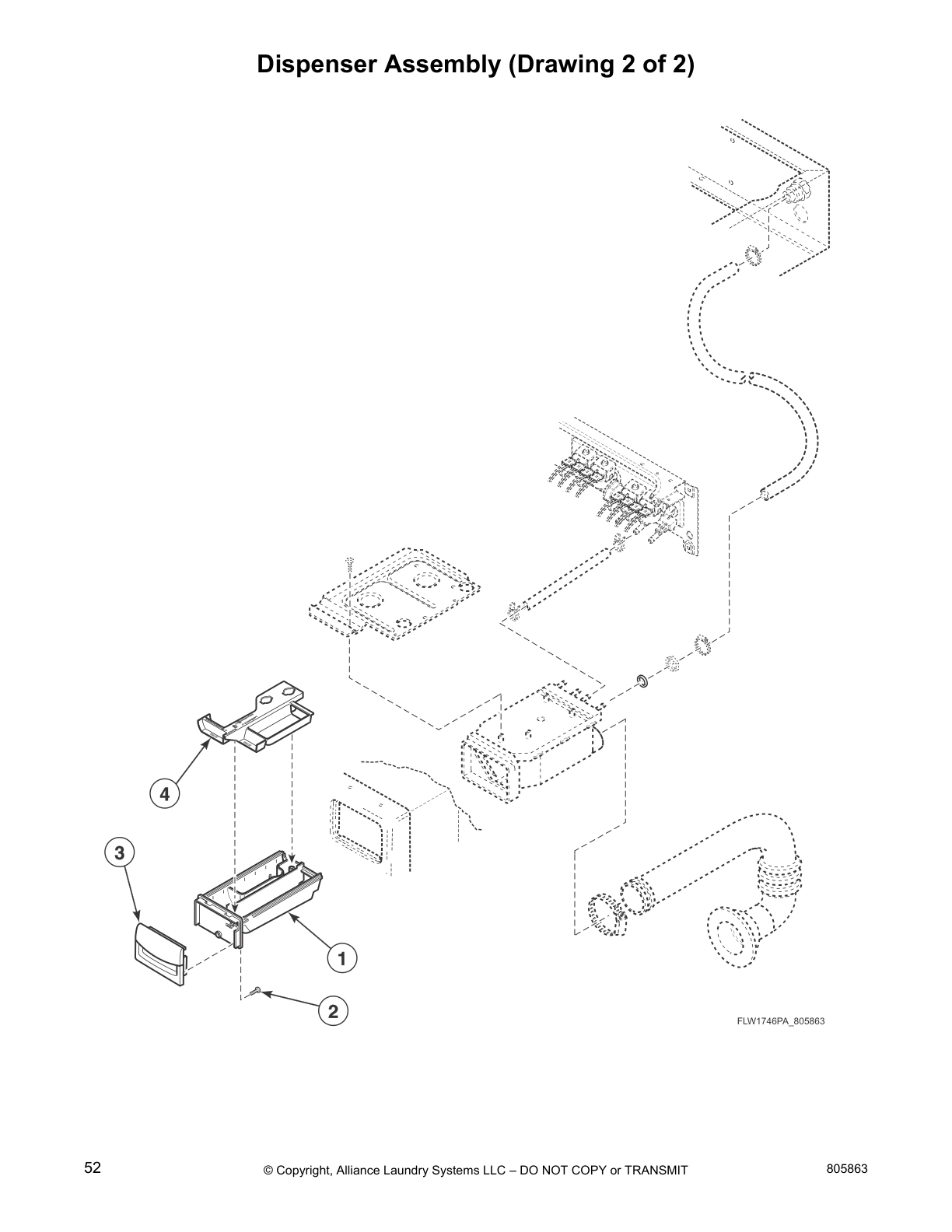 Dispenser Assembly (Drawing 2 of 2)

4

3

1

2

FLW1746PA_805863

52

© Copyright, Alliance Laundry Systems LLC – DO NOT COPY or TRANSMIT

805863