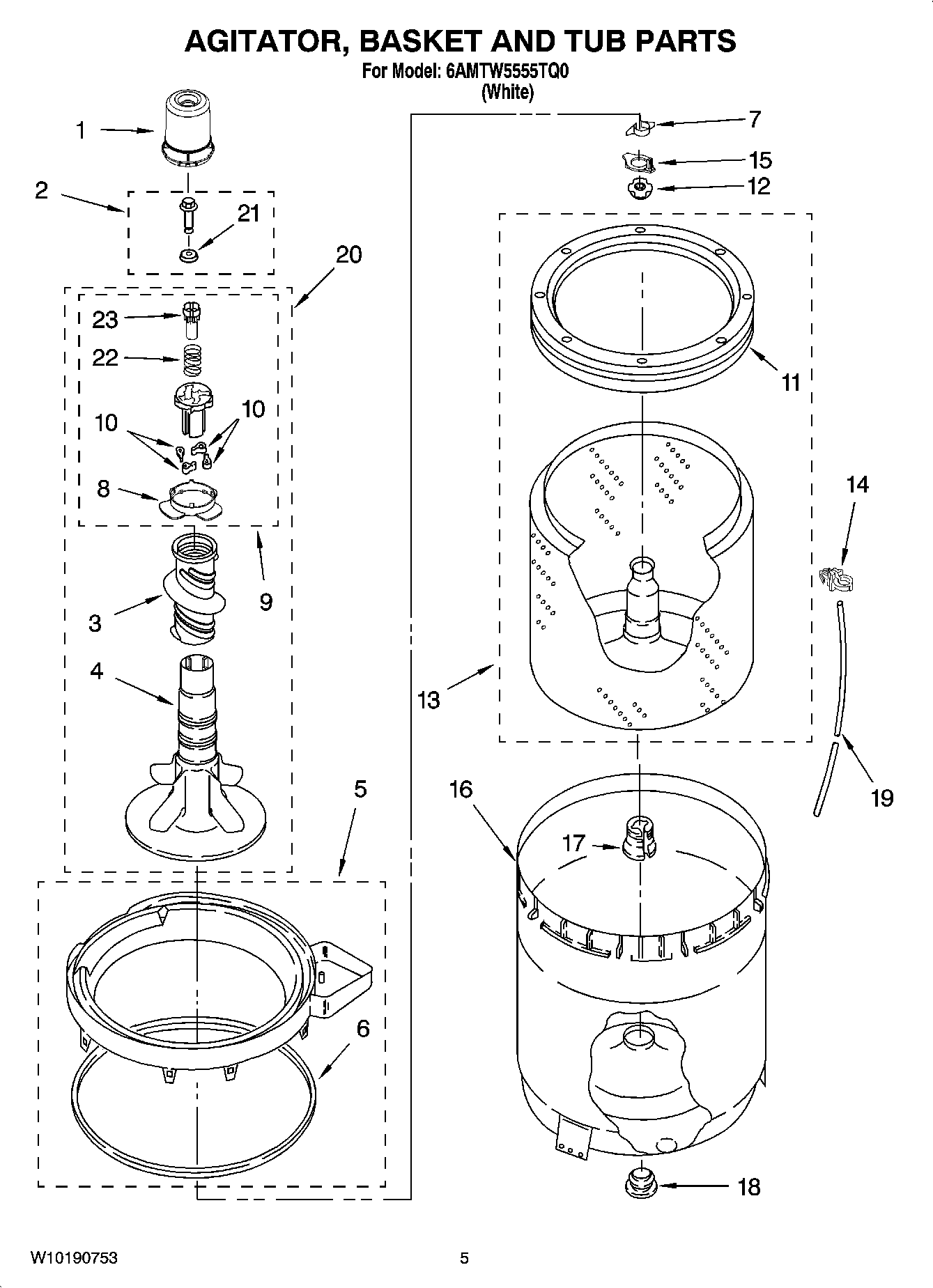 AGITATOR, BASKET AND TUB PARTS

For Model: 6AMTW5555TQ0
(White)

1
2
21
20
23
22
10
10
8
9
3
4
5
6
7
15
12
11
14
13
19
16
17
18

W10190753

5