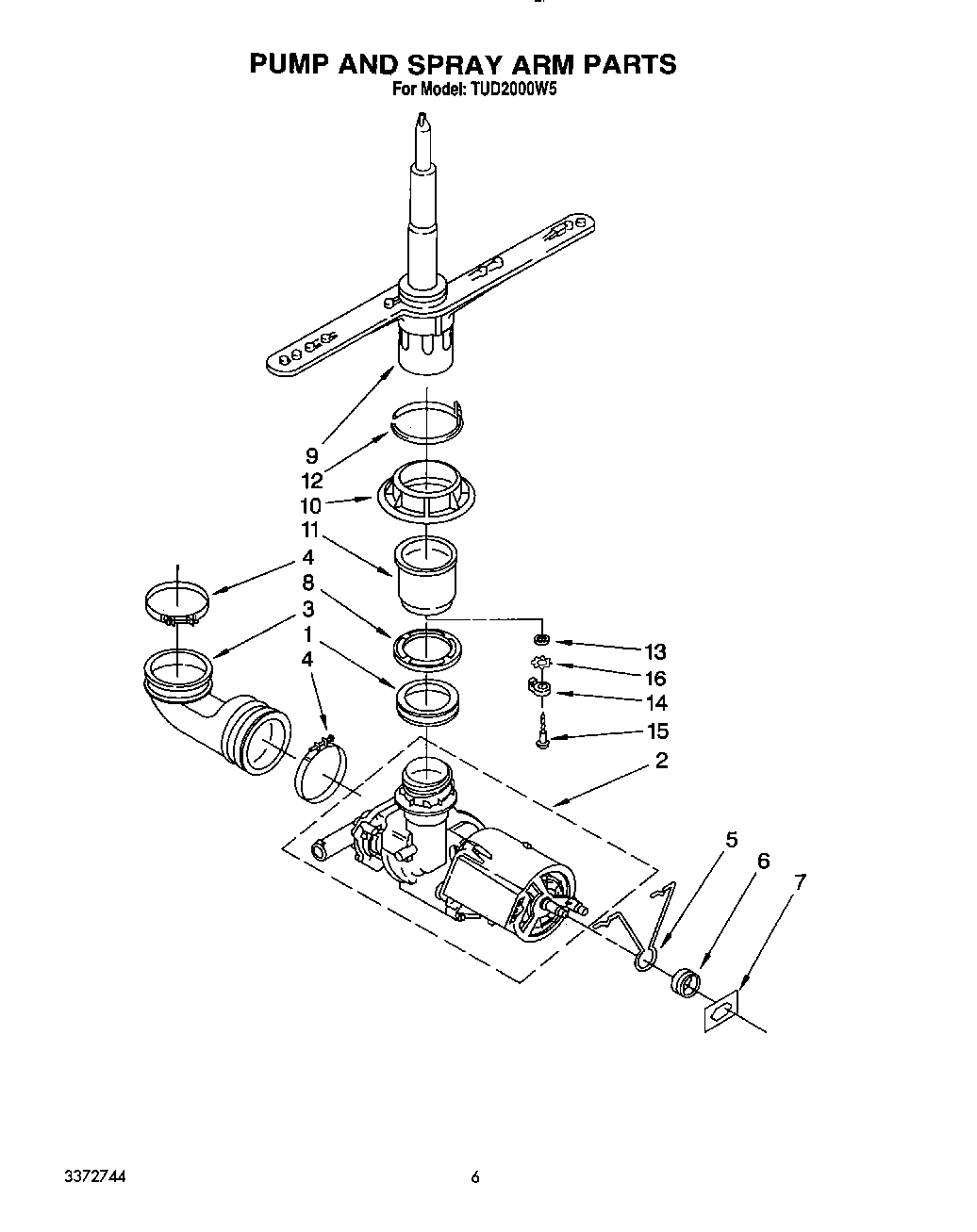 PUMP AND SPRAY ARM PARTS
For Model: TUD2000W5

9
12
10
11
4
8
3
1
4
13
16
14
15
2
5
6
7

3372744

6