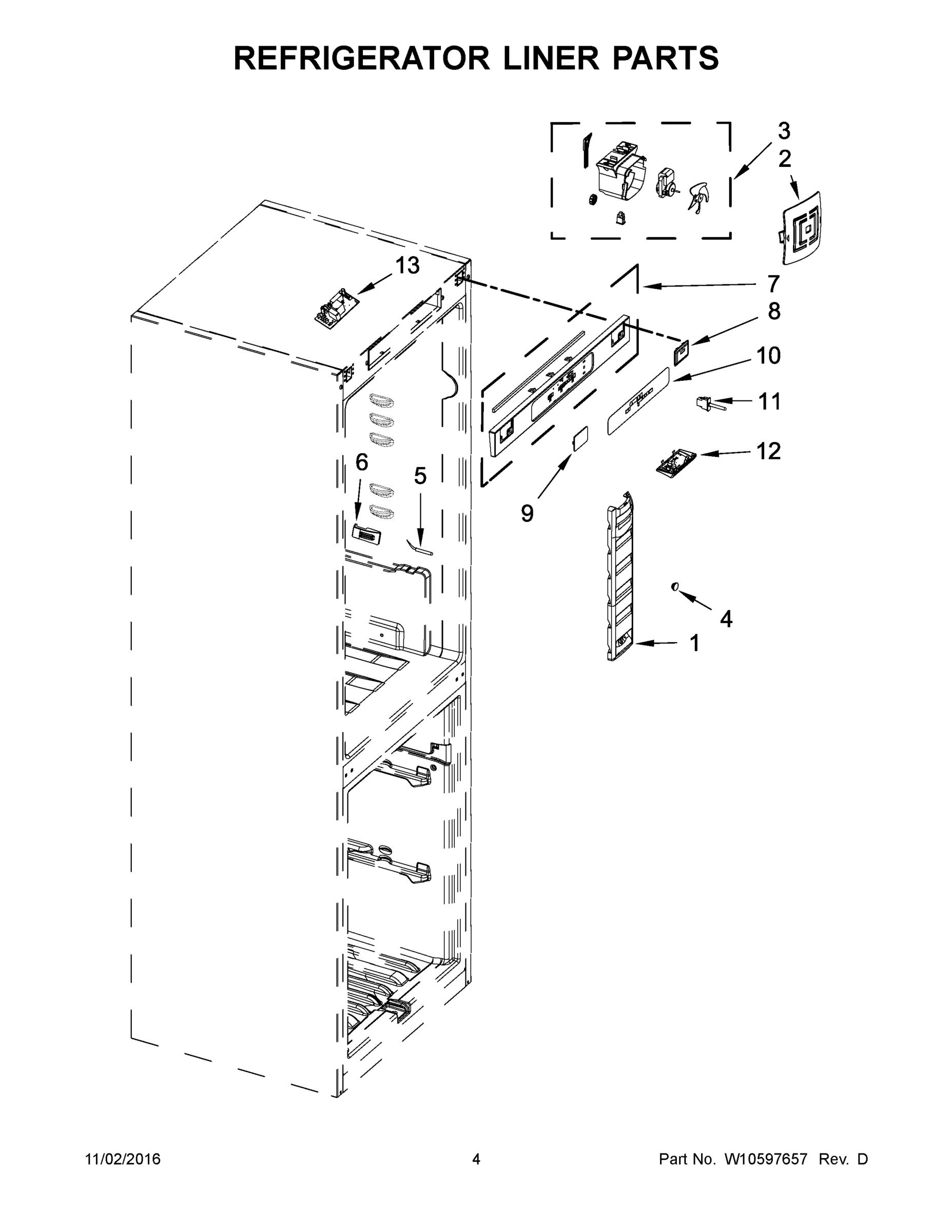 REFRIGERATOR LINER PARTS

3
2
13
7
8
10
11
12
6
5
9
4
1

11/02/2016

4

Part No. W10597657 Rev. D