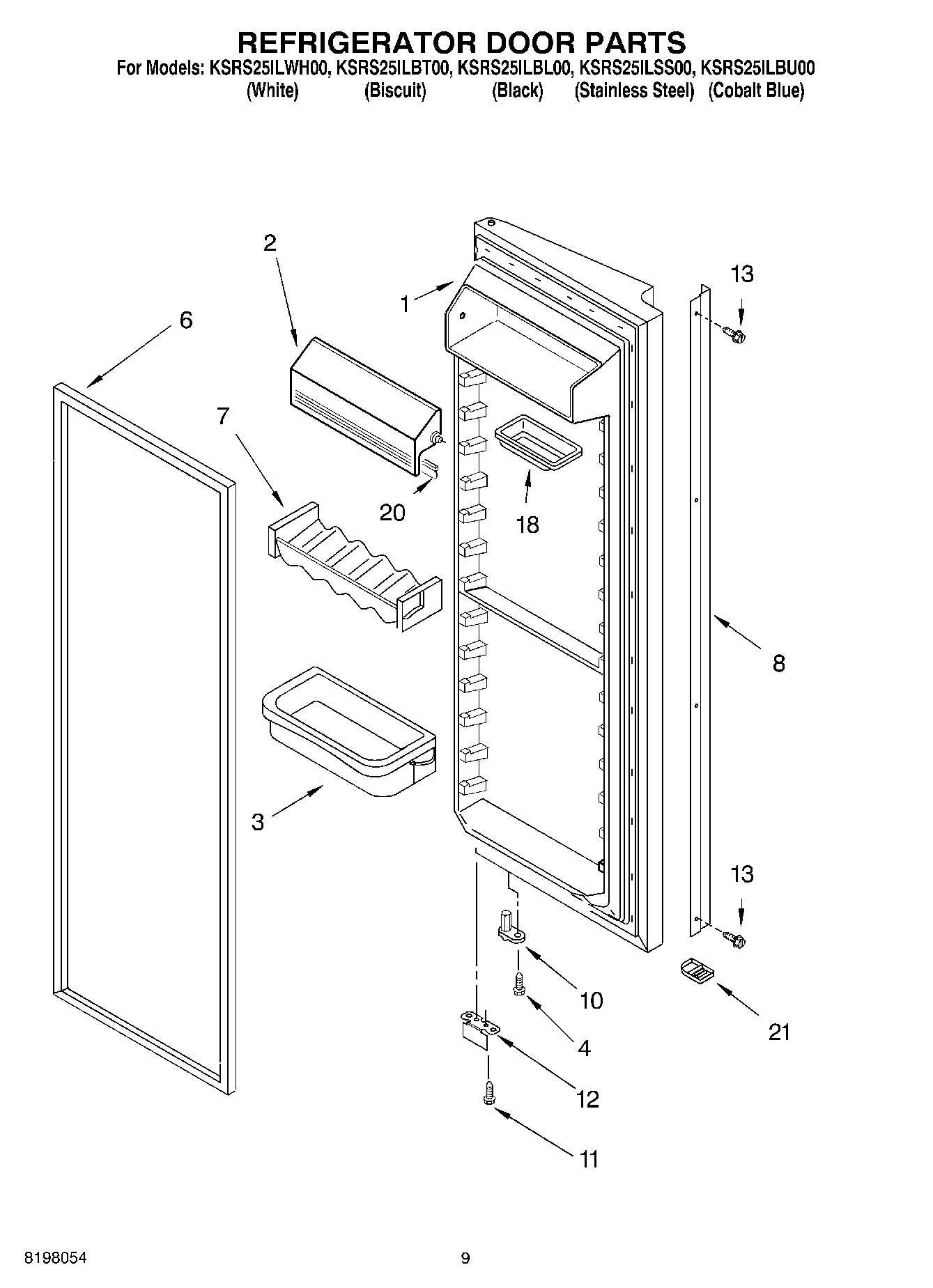 REFRIGERATOR DOOR PARTS

For Models: KSRS25ILWH00, KSRS25ILBT00, KSRS25ILBL00, KSRS25ILSS00, KSRS25ILBU00
(White) (Biscuit) (Black) (Stainless Steel) (Cobalt Blue)

2
1
13
6
7
20
18
8
3
13
10
4
21
12
11

8198054

9