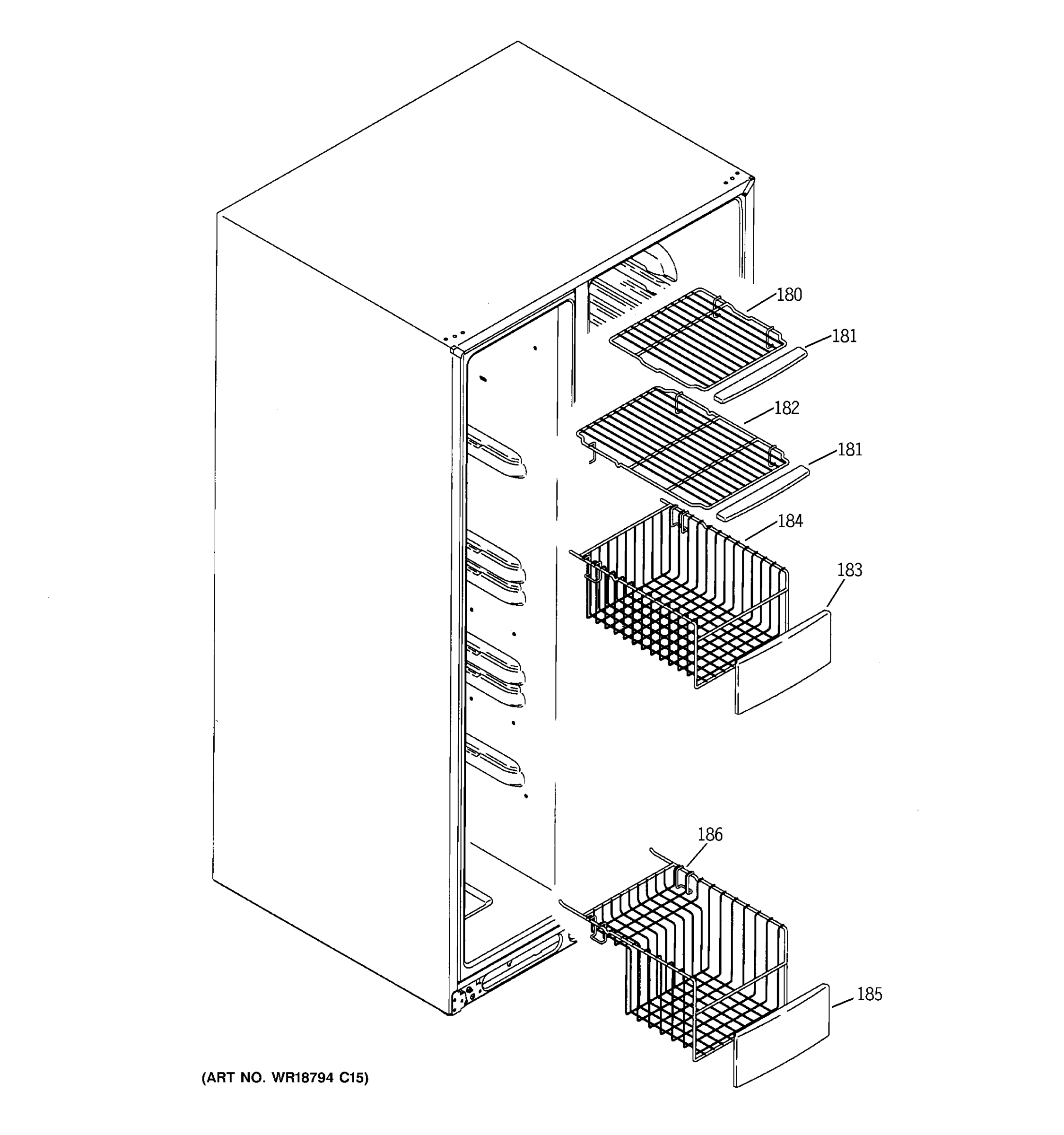 180

181

182

181

184

183

186

185

(ART NO. WR18794 C15)