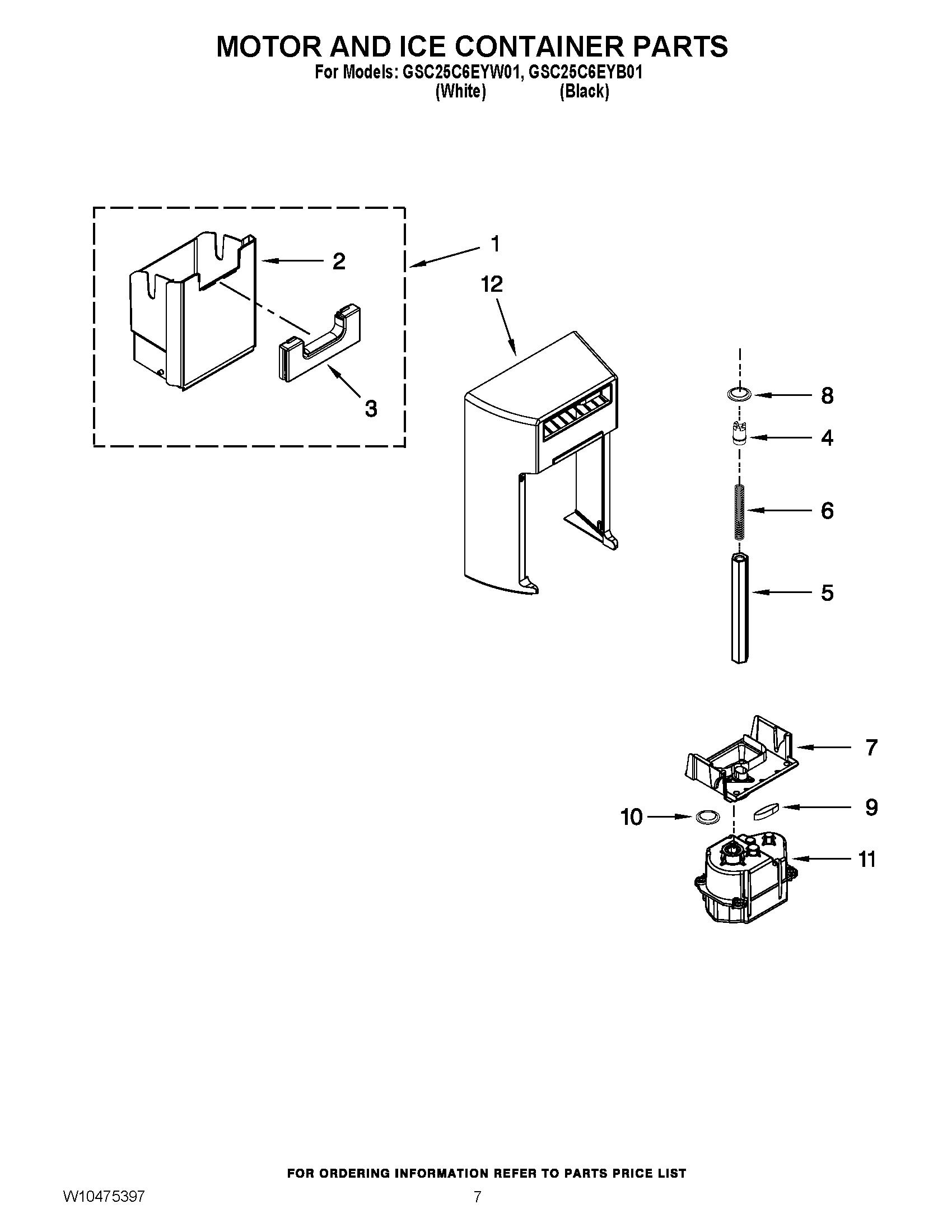 MOTOR AND ICE CONTAINER PARTS
For Models: GSC25C6EYW01, GSC25C6EYB01
(White) (Black)

1
2
12
3
8
4
6
5
7
10
9
11

FOR ORDERING INFORMATION REFER TO PARTS PRICE LIST
W10475397
7