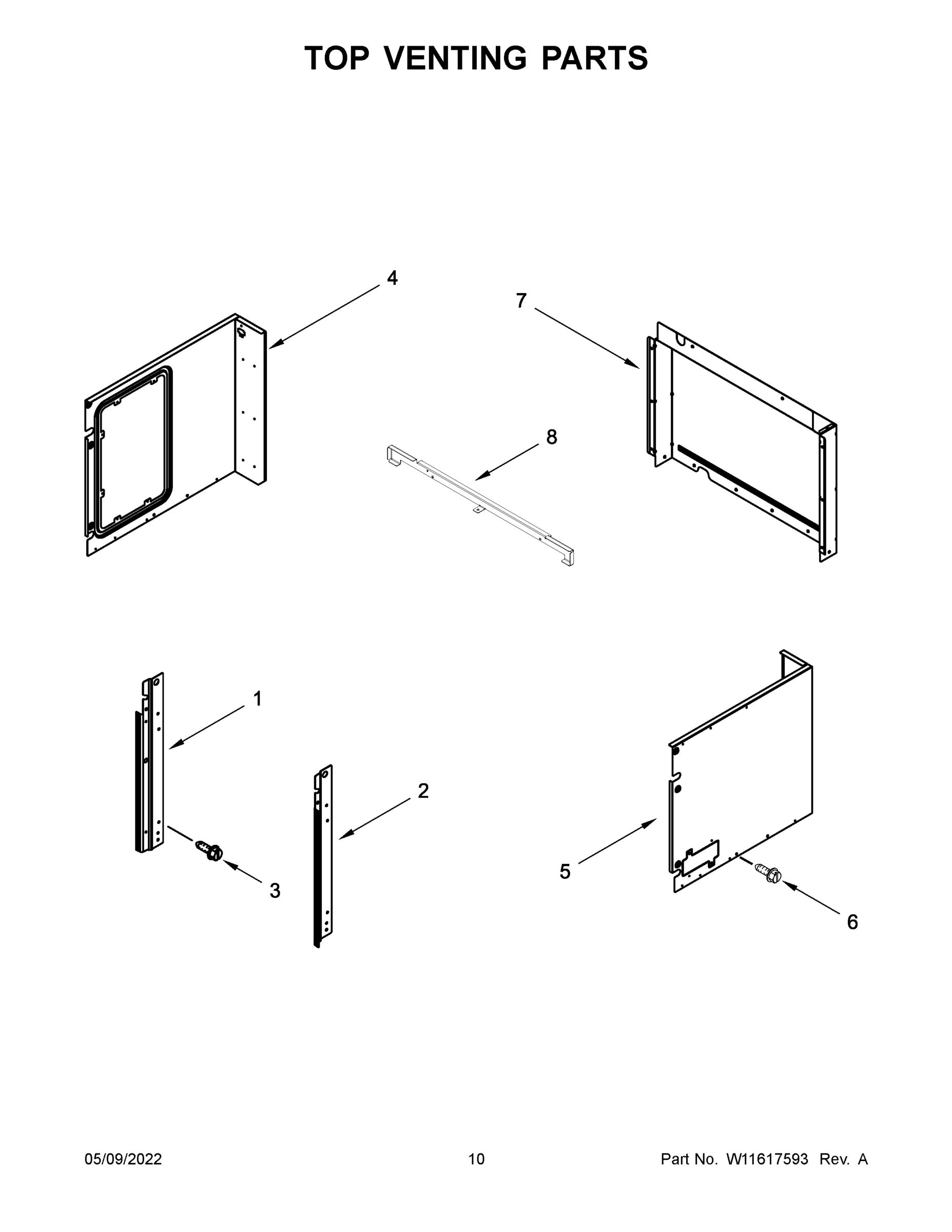 TOP VENTING PARTS

4

7

8

1

2

3

5

6

05/09/2022

10

Part No. W11617593 Rev. A