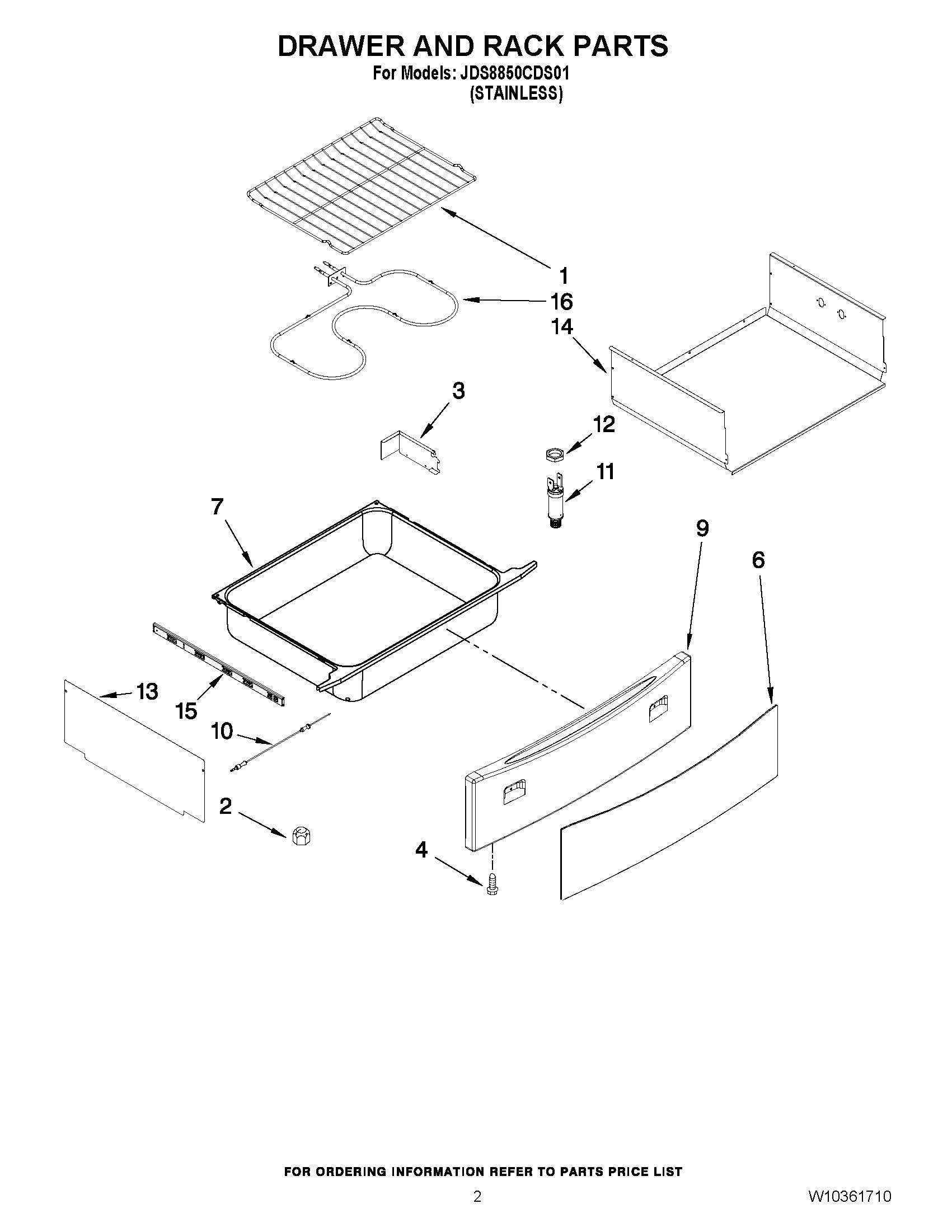 DRAWER AND RACK PARTS
For Models: JDS8850CDS01
(STAINLESS)

1
16
14
3
12
11
7
9
6
13
15
10
2
4

FOR ORDERING INFORMATION REFER TO PARTS PRICE LIST

2

W10361710