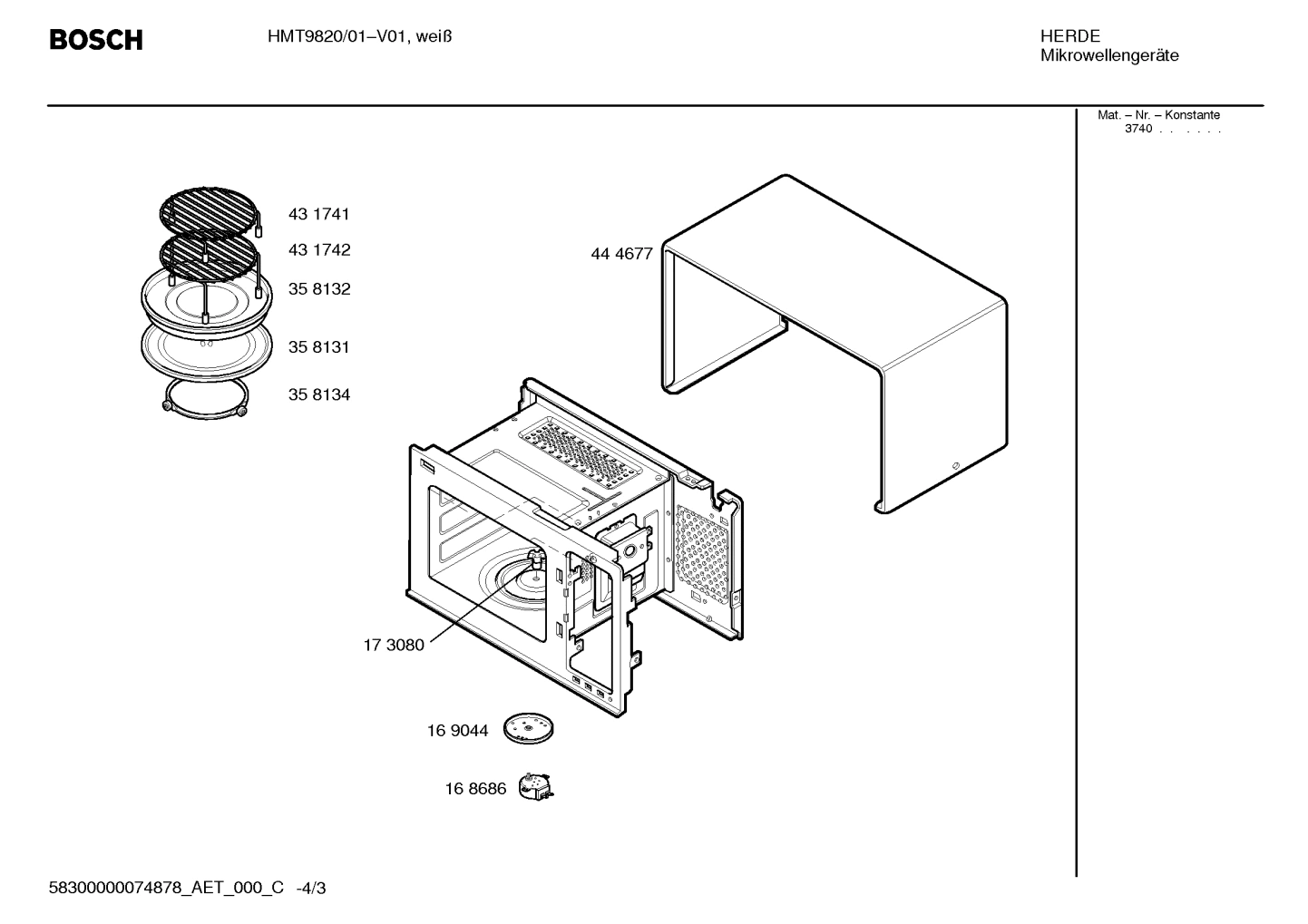 BOSCH

HMT9820/01–V01, weiß

HERDE
Mikrowellengeräte

Mat. – Nr. – Konstante
3740 . . . . . .

43 1741

43 1742

35 8132

35 8131

35 8134

44 4677

17 3080

16 9044

16 8686

58300000074878_AET_000_C -4/3