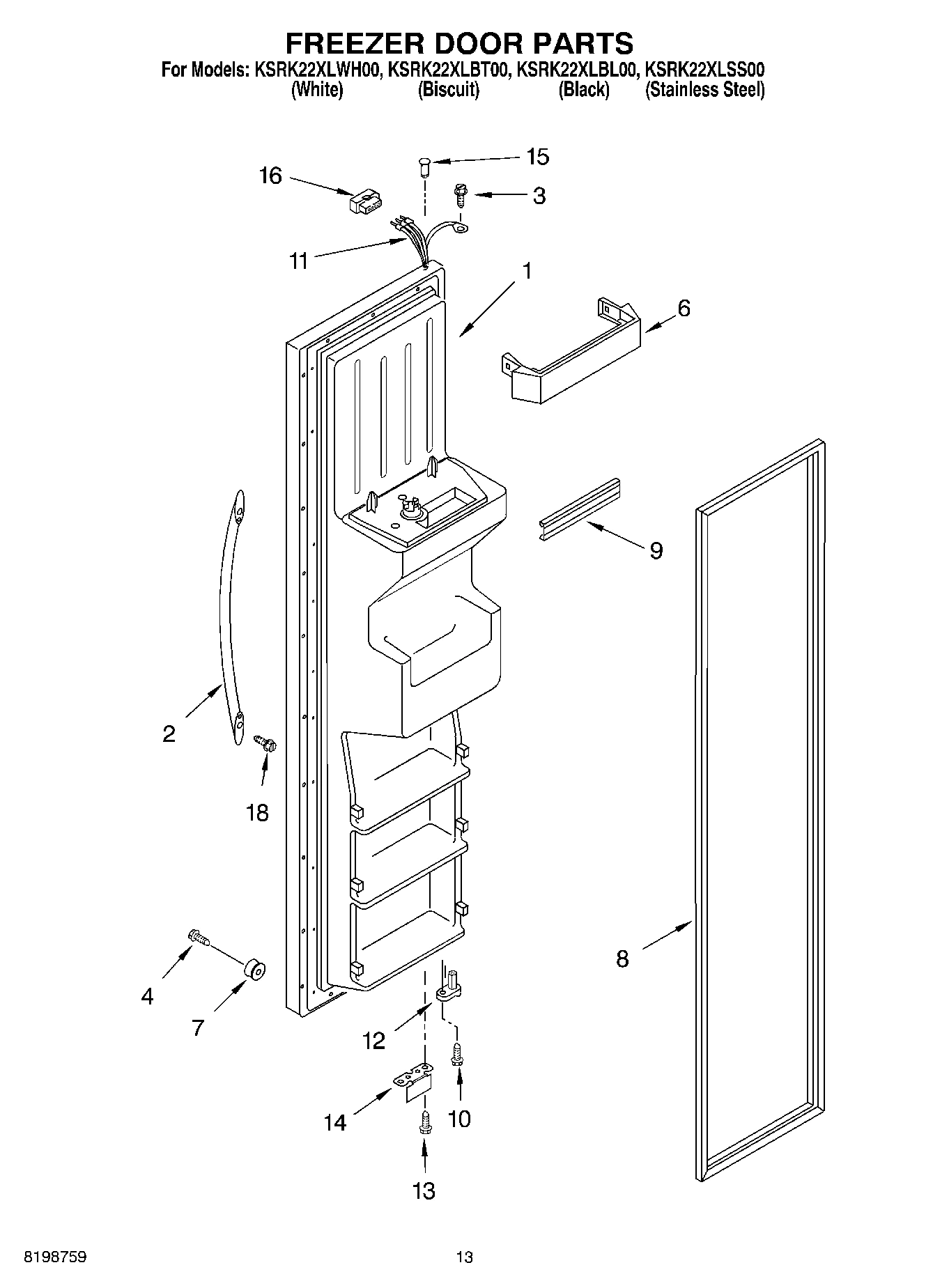 FREEZER DOOR PARTS
For Models: KSRK22XLWH00, KSRK22XLBT00, KSRK22XLBL00, KSRK22XLSS00
(White) (Biscuit) (Black) (Stainless Steel)

15
16
3
11
1
6
9
2
18
8
4
7
12
14
10
13

8198759
13