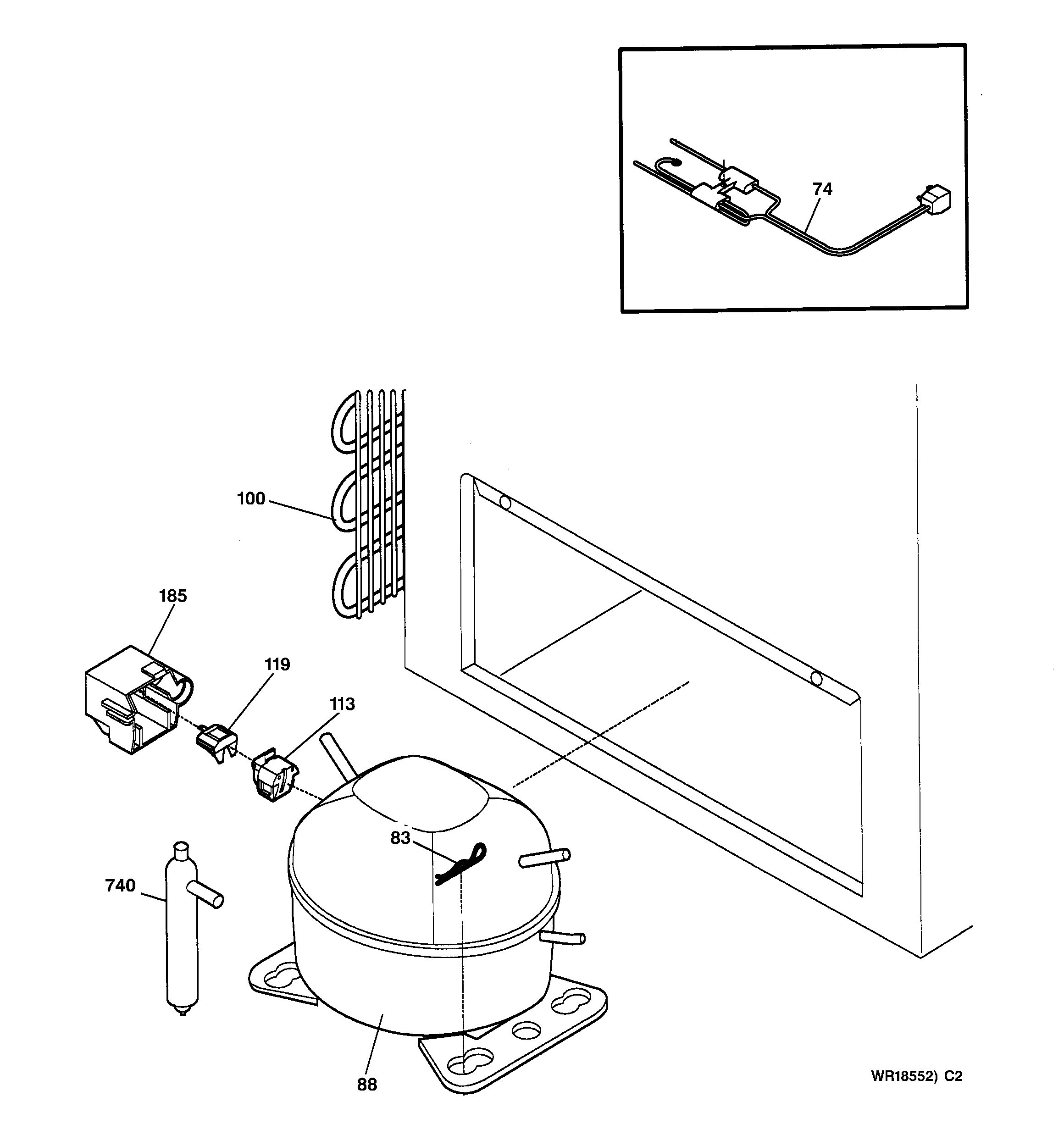 74

100

185

119

113

83

740

88

WR18552) C2