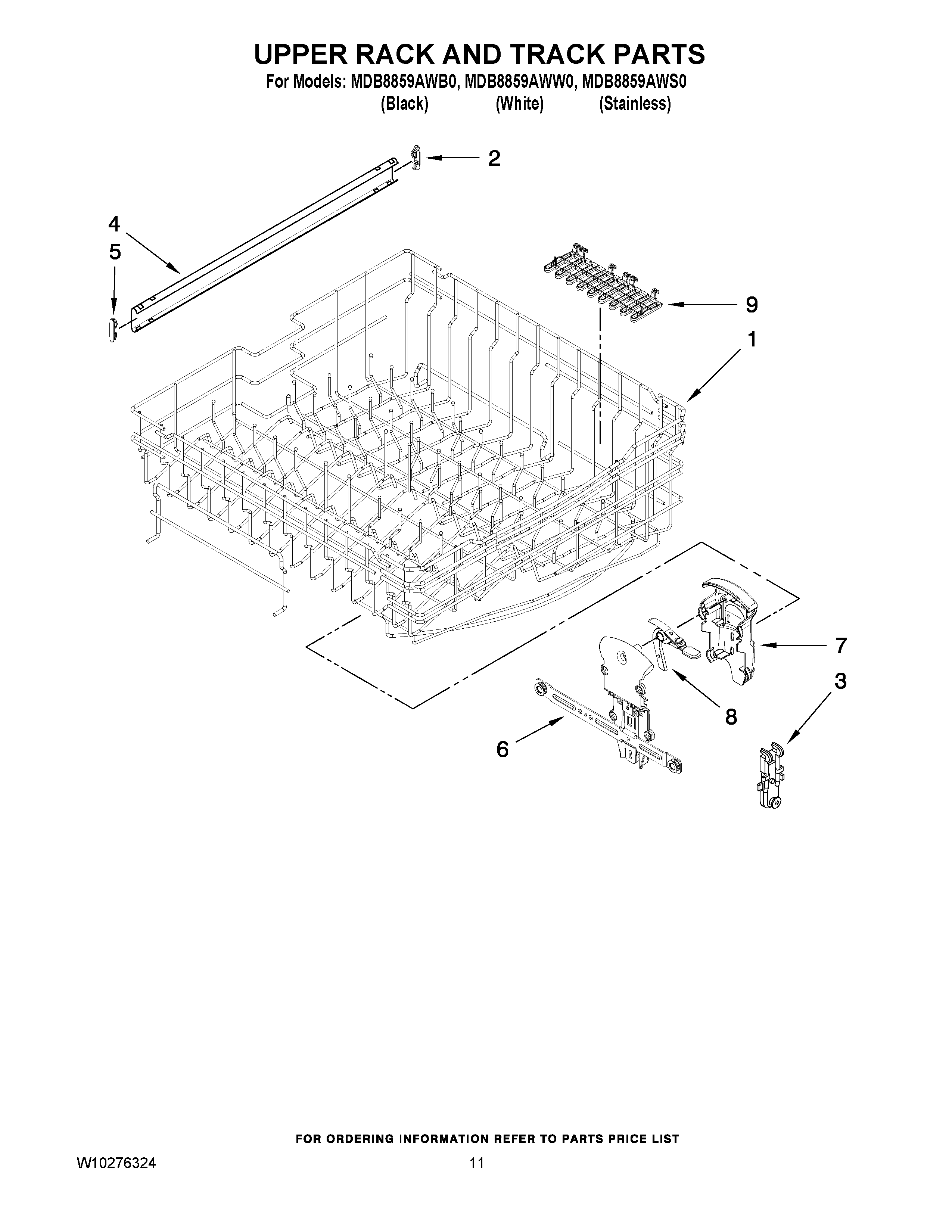 UPPER RACK AND TRACK PARTS
For Models: MDB8859AWB0, MDB8859AWW0, MDB8859AWS0
(Black) (White) (Stainless)

2
4
5
9
1
7
3
8
6

FOR ORDERING INFORMATION REFER TO PARTS PRICE LIST

W10276324 11