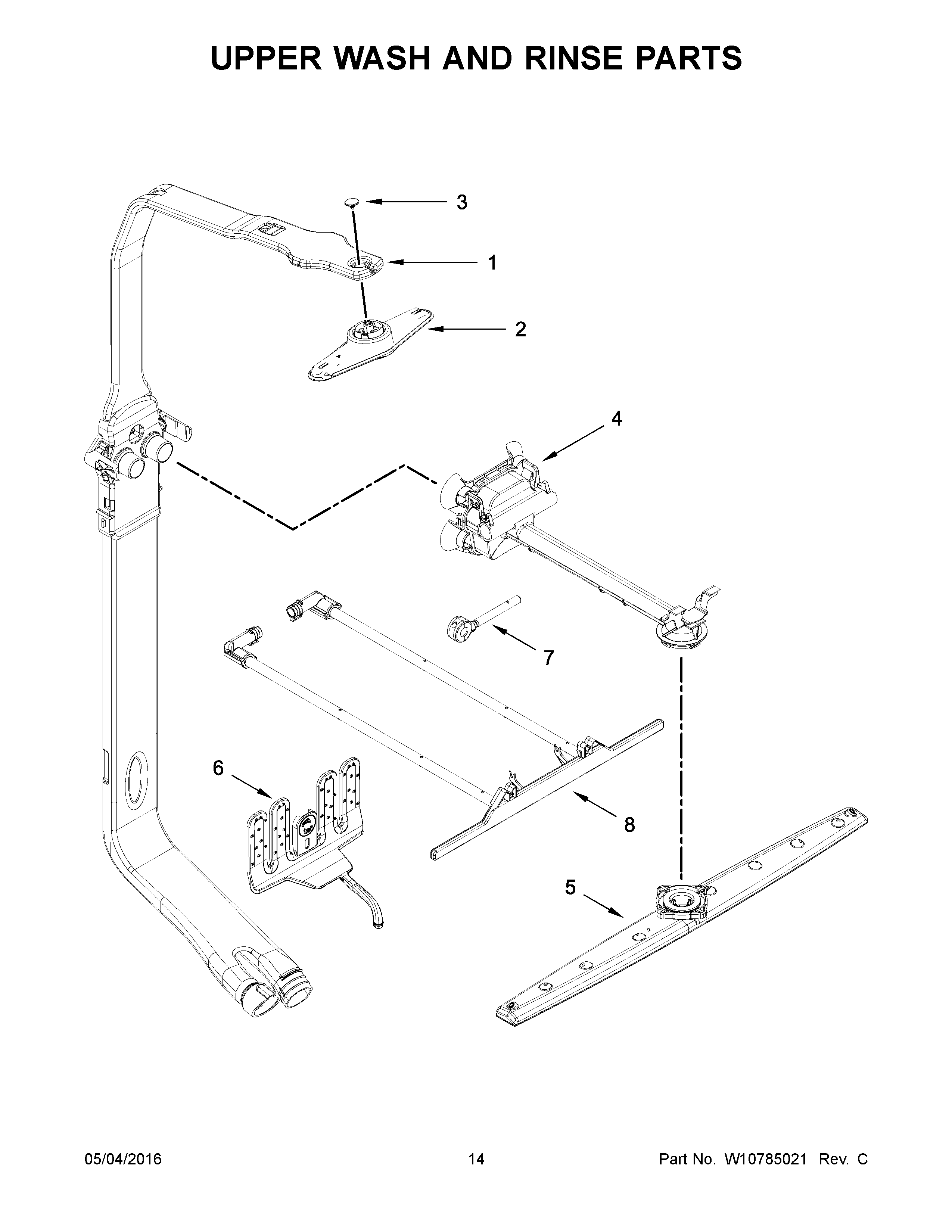 UPPER WASH AND RINSE PARTS

3

1

2

4

7

6

8

5

05/04/2016

14

Part No. W10785021 Rev. C