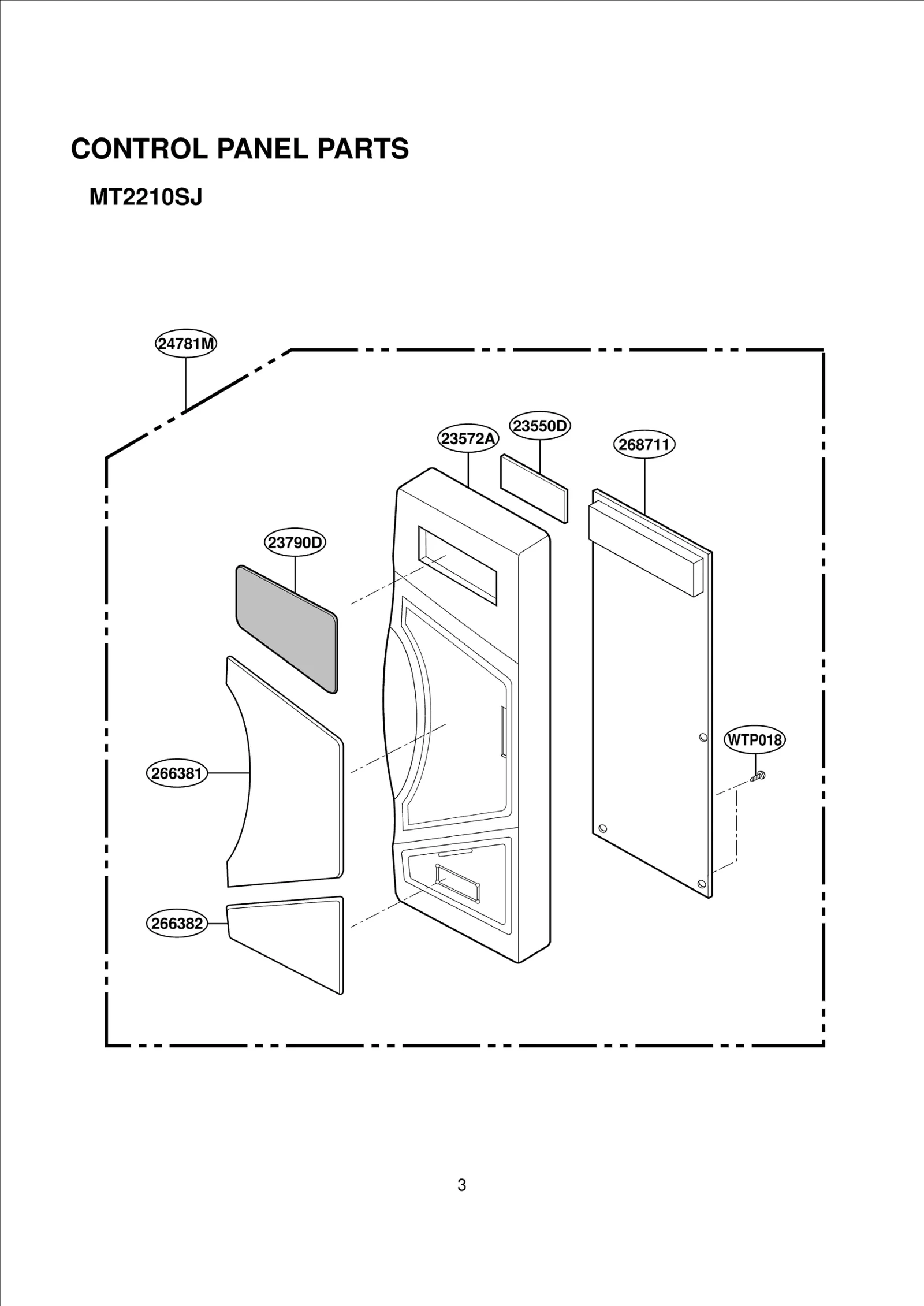 CONTROL PANEL PARTS

MT2210SJ

24781M

23572A

23550D

268711

23790D

WTP018

266381

266382

3