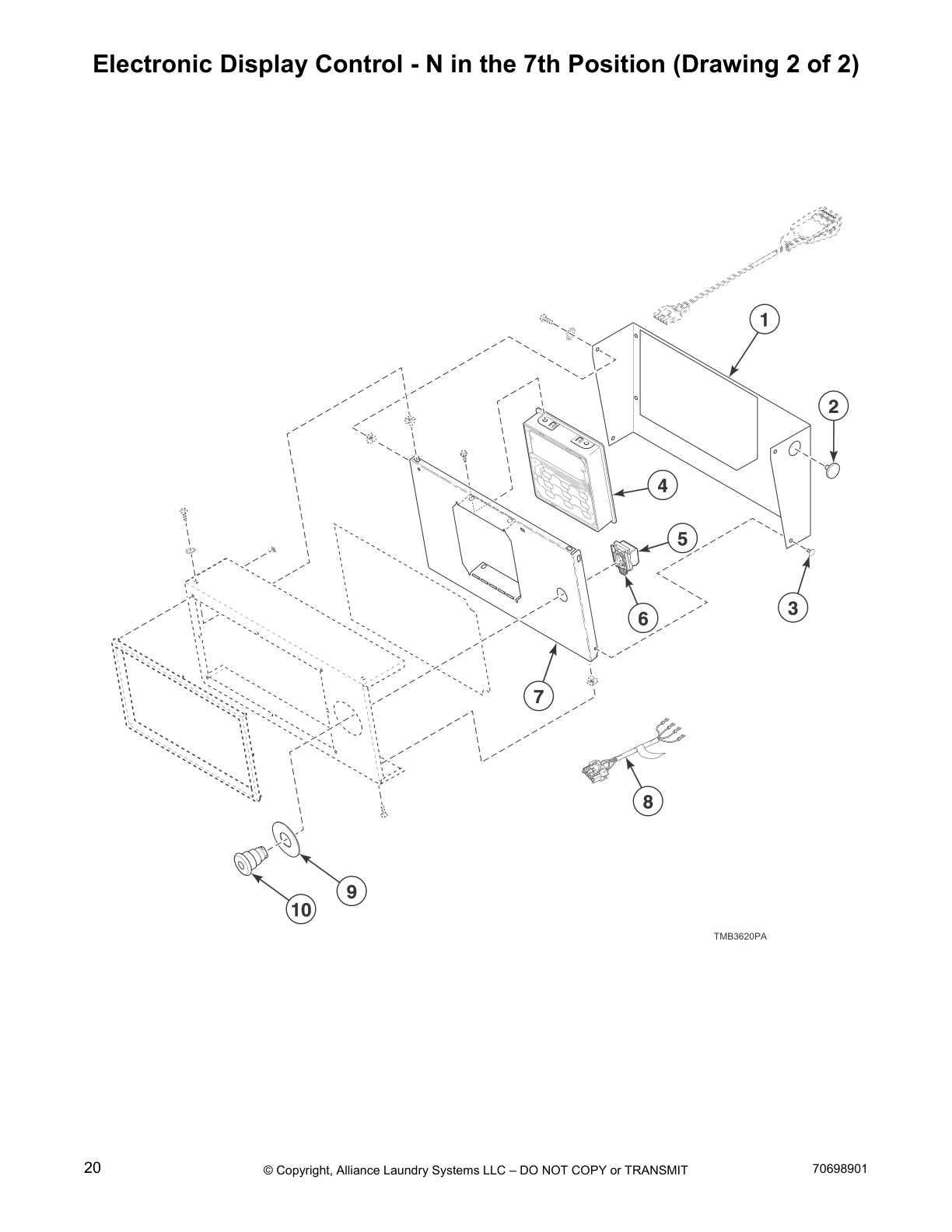 Electronic Display Control - N in the 7th Position (Drawing 2 of 2)

1

2

4

5

3

6

7

8

9

10

TMB3620PA

20

© Copyright, Alliance Laundry Systems LLC – DO NOT COPY or TRANSMIT

70698901