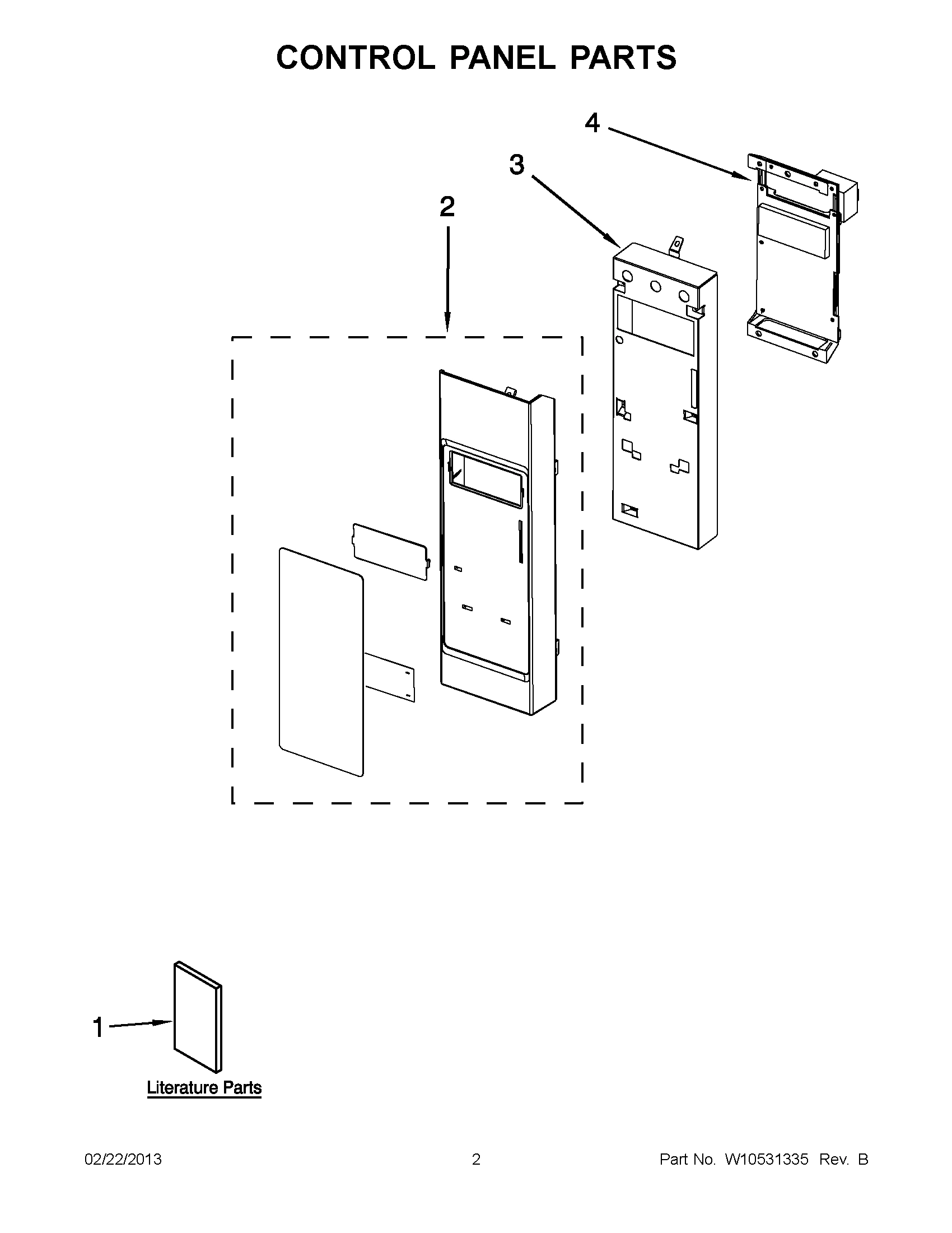 CONTROL PANEL PARTS

4

3

2

1

Literature Parts

02/22/2013

2

Part No. W10531335 Rev. B