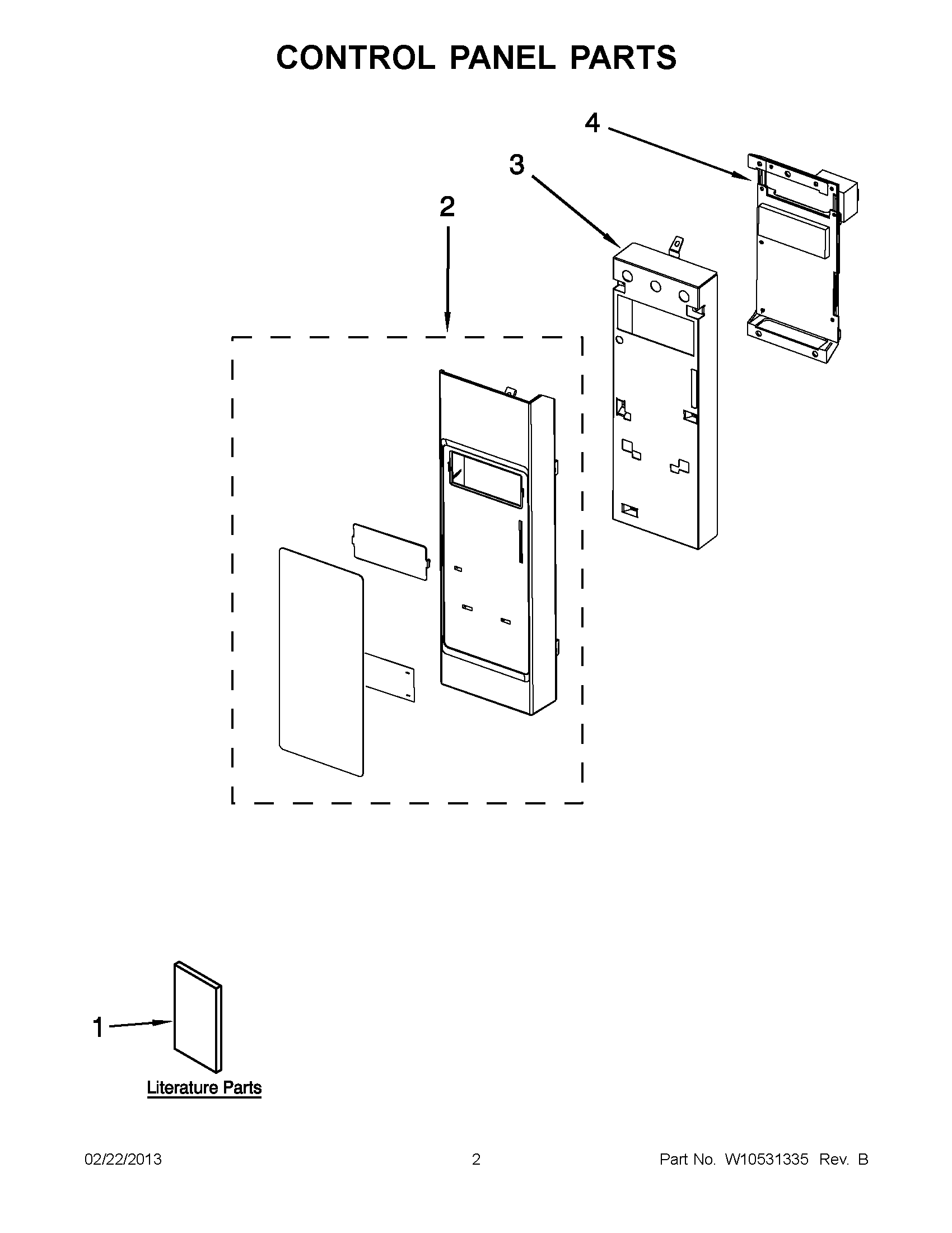 CONTROL PANEL PARTS

4

3

2

1

Literature Parts

02/22/2013

2

Part No. W10531335 Rev. B