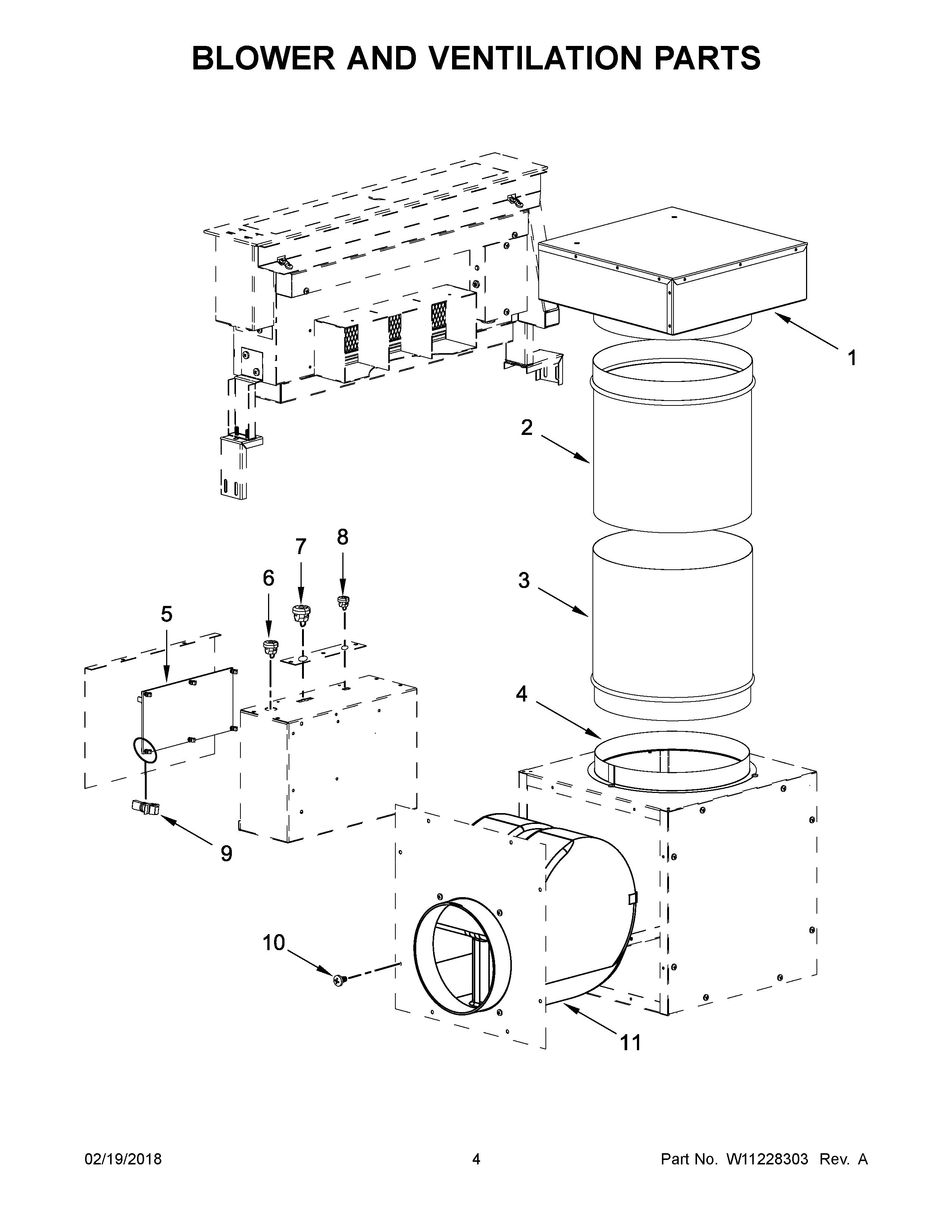 BLOWER AND VENTILATION PARTS

1
2
8
7
6
3
5
4
9
10
11

02/19/2018 4 Part No. W11228303 Rev. A