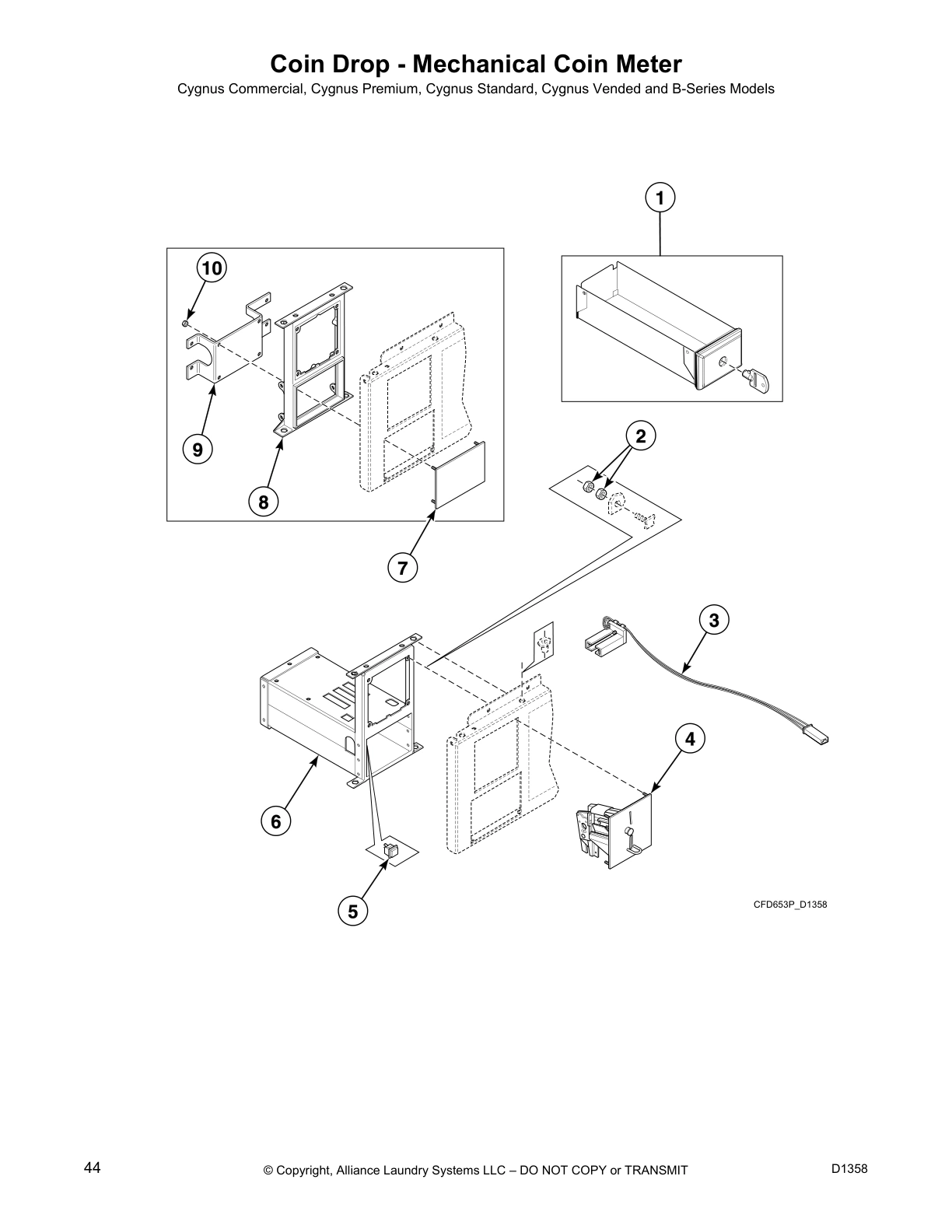 Coin Drop - Mechanical Coin Meter
Cygnus Commercial, Cygnus Premium, Cygnus Standard, Cygnus Vended and B-Series Models

1

10

9

8

7

2

3

4

6

5

CFD653P_D1358

44

© Copyright, Alliance Laundry Systems LLC – DO NOT COPY or TRANSMIT

D1358