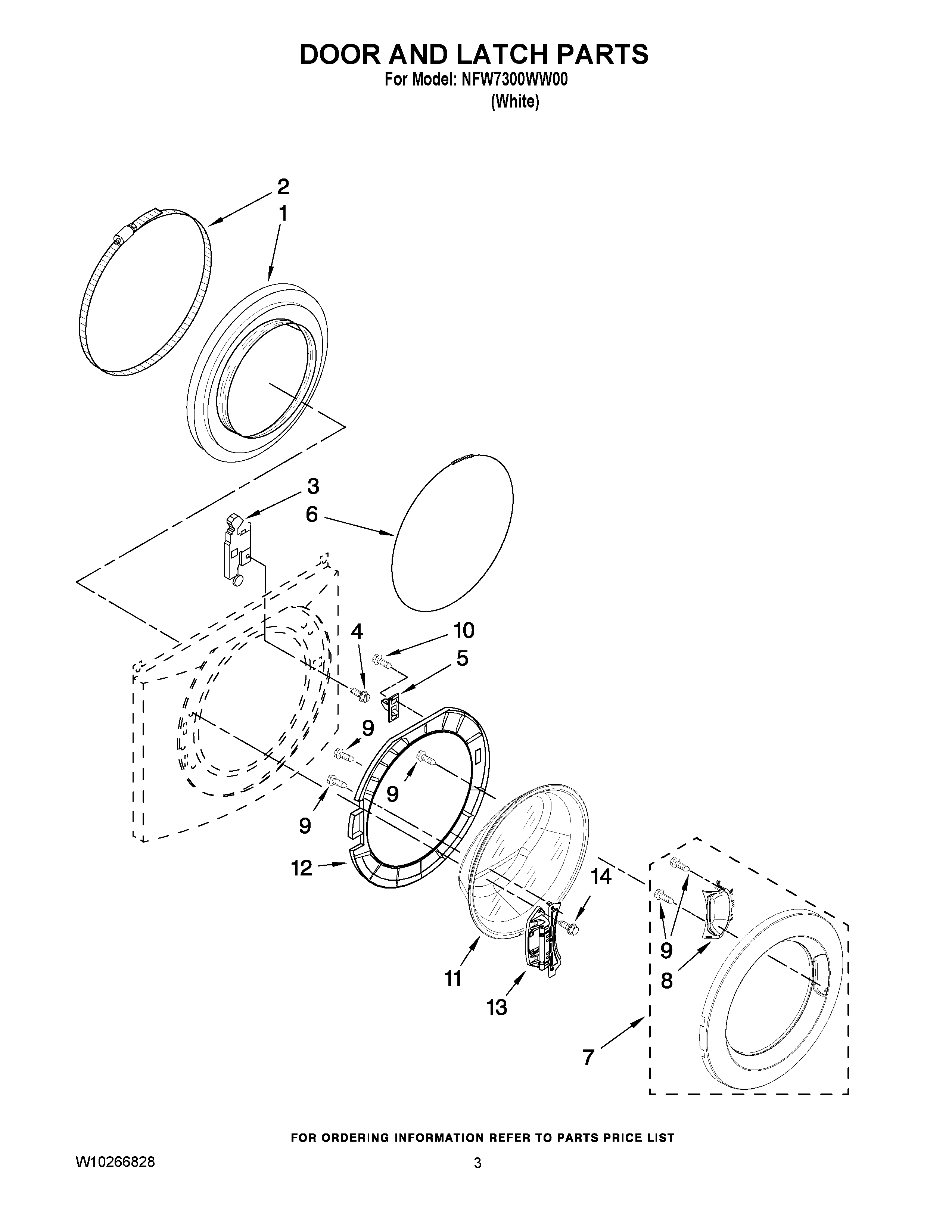 DOOR AND LATCH PARTS
For Model: NFW7300WW00
(White)

2
1
3
6
4
10
5
9
9
9
12
14
11
13
9
8
7

FOR ORDERING INFORMATION REFER TO PARTS PRICE LIST

W10266828

3