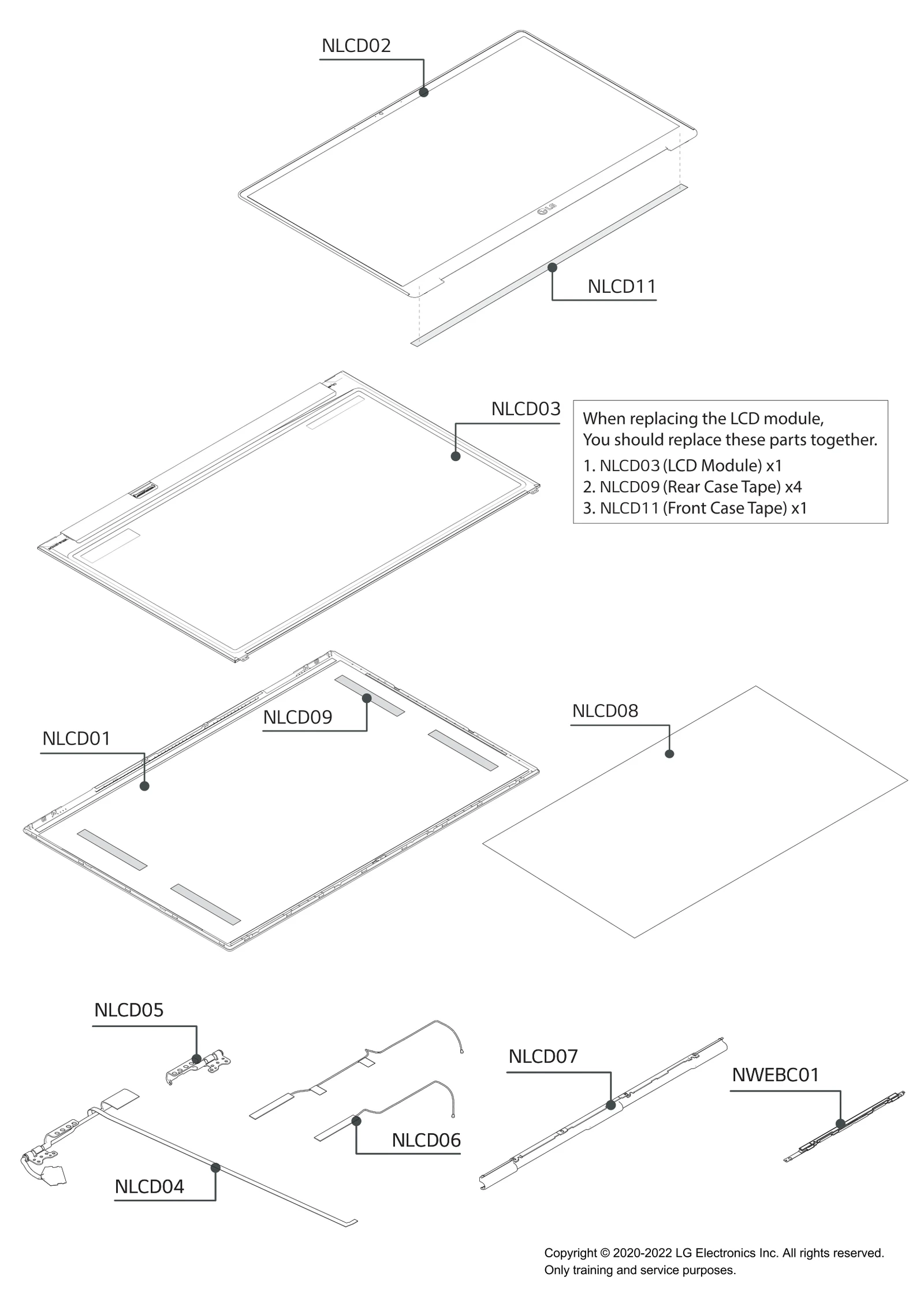 NLCD02

LG

NLCD11

NLCD03

When replacing the LCD module,
You should replace these parts together.
1. NLCD03 (LCD Module) x1
2. NLCD09 (Rear Case Tape) x4
3. NLCD11 (Front Case Tape) x1

NLCD09

NLCD01

NLCD08

NLCD05

NLCD07

NWEBC01

NLCD06

NLCD04

Copyright © 2020-2022 LG Electronics Inc. All rights reserved.
Only training and service purposes.