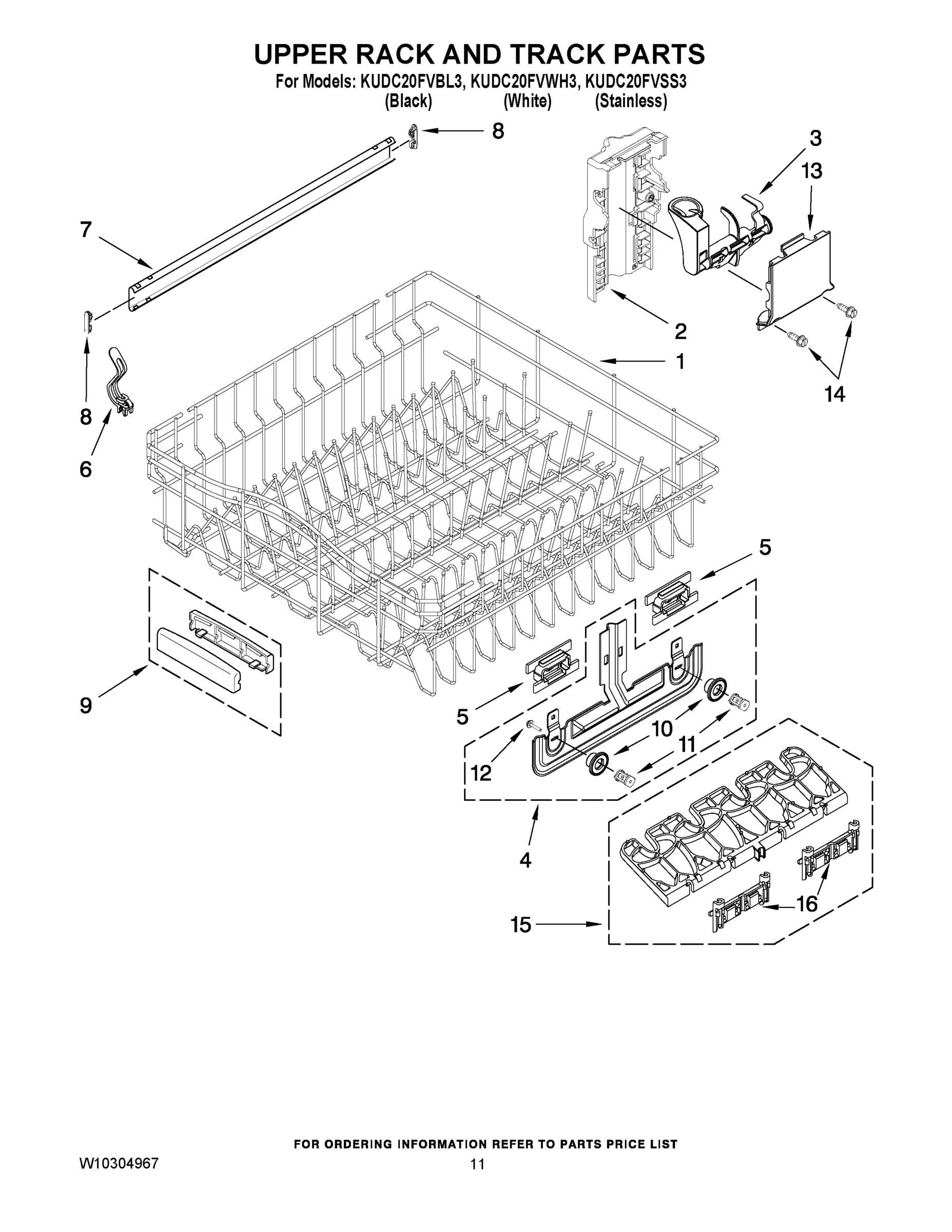 UPPER RACK AND TRACK PARTS
For Models: KUDC20FVBL3, KUDC20FVWH3, KUDC20FVSS3
(Black) (White) (Stainless)

8
3
13
7
2
1
14
8
6
5
9
5
10
11
12
4
16
15

FOR ORDERING INFORMATION REFER TO PARTS PRICE LIST
W10304967
11