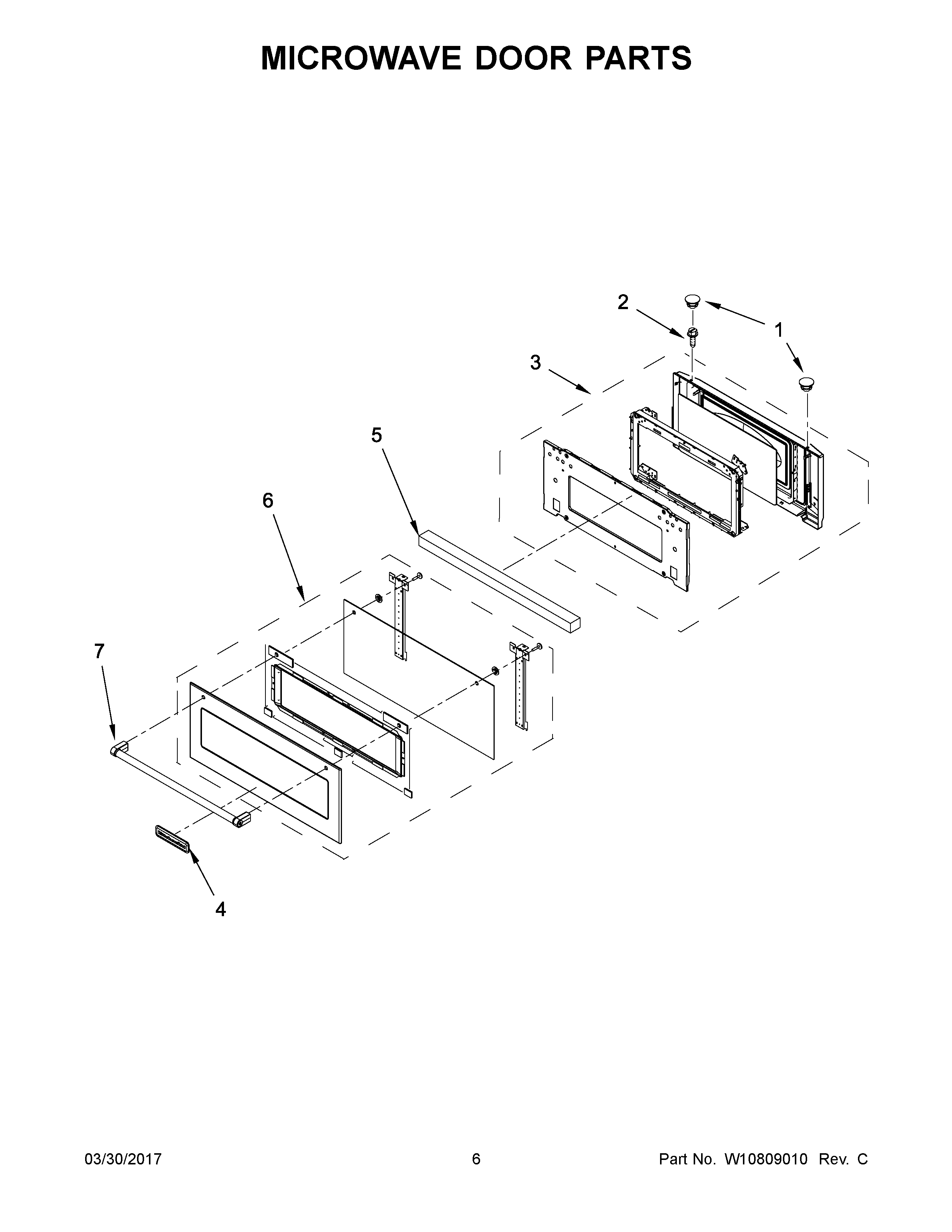 MICROWAVE DOOR PARTS

2

1

3

5

6

7

4

03/30/2017

6

Part No. W10809010 Rev. C