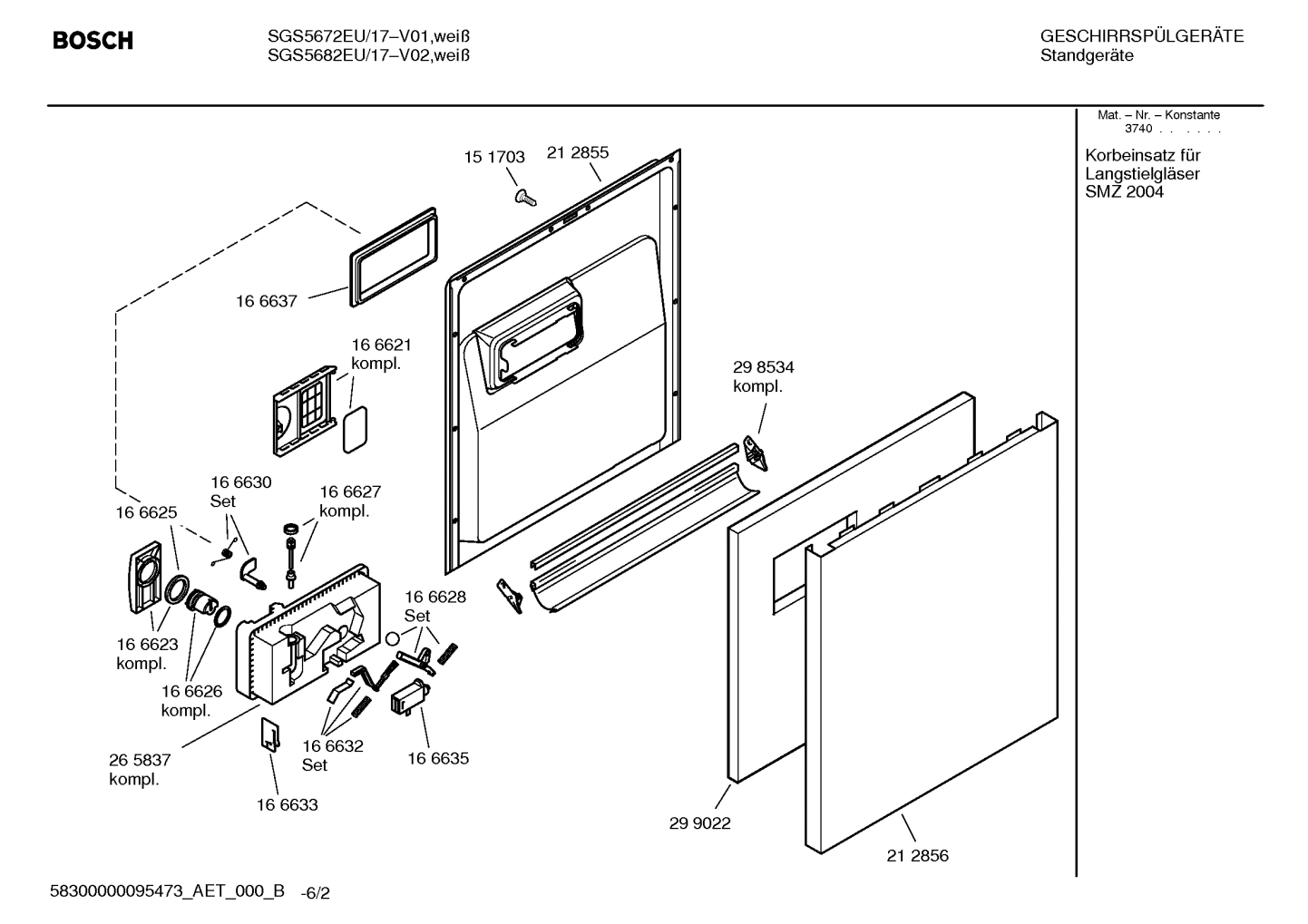 BOSCH

SGS5672EU/17–V01,weiß
SGS5682EU/17–V02,weiß

GESCHIRRSPÜLGERÄTE
Standgeräte

Mat. – Nr. – Konstante
3740 . . . . . .

Korbeinsatz für
Langstielgläser
SMZ 2004

15 1703
21 2855
16 6637
16 6621
kompl.
29 8534
kompl.
16 6630
Set
16 6627
kompl.
16 6625
16 6628
Set
16 6623
kompl.
16 6626
kompl.
26 5837
kompl.
16 6632
Set
16 6635
16 6633
29 9022
21 2856

58300000095473_AET_000_B -6/2