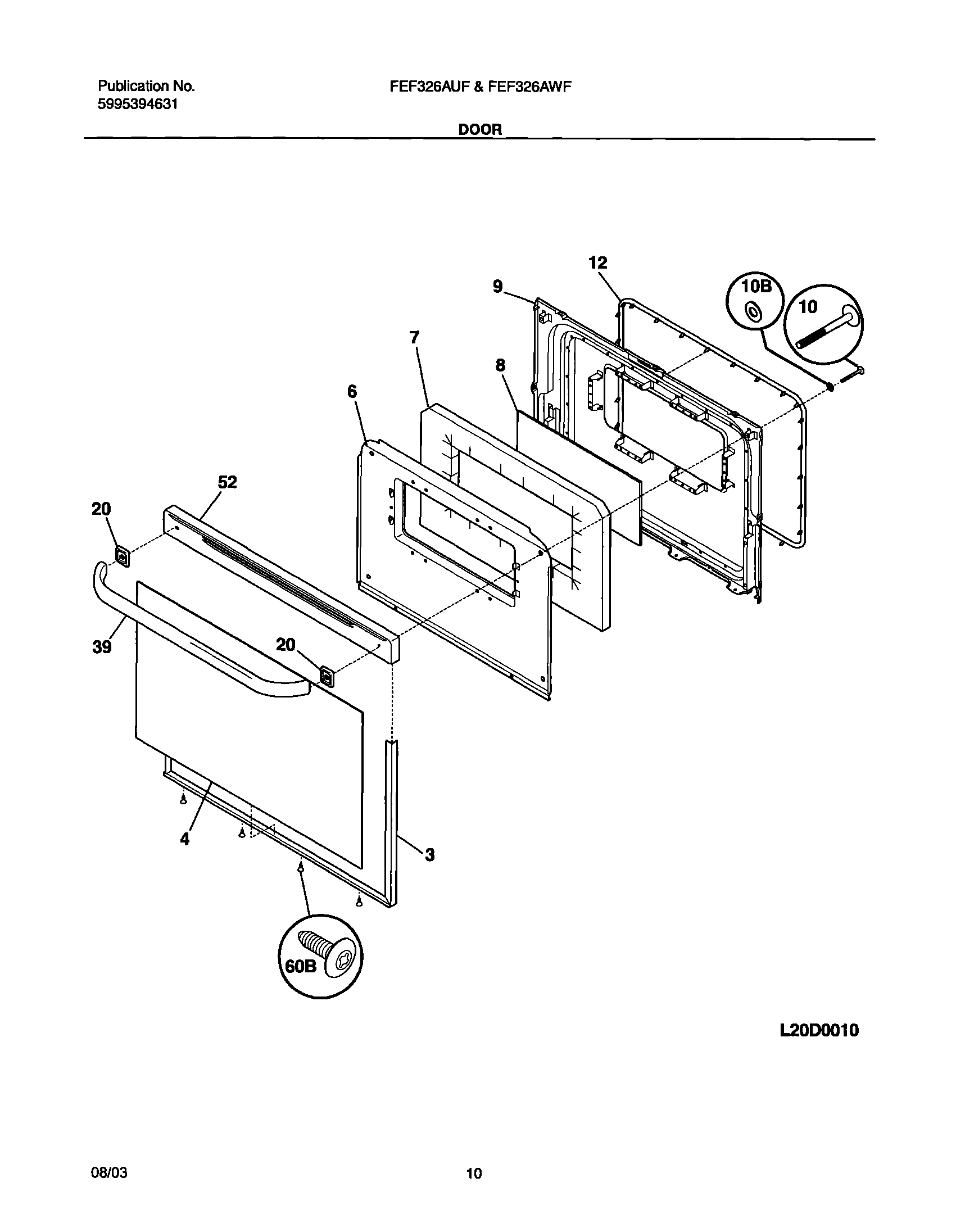 Publication No.
5995394631

FEF326AUF & FEF326AWF

DOOR

12
9
10B
10
7
8
6
52
20
39
20
4
3
60B

L20D0010

08/03

10