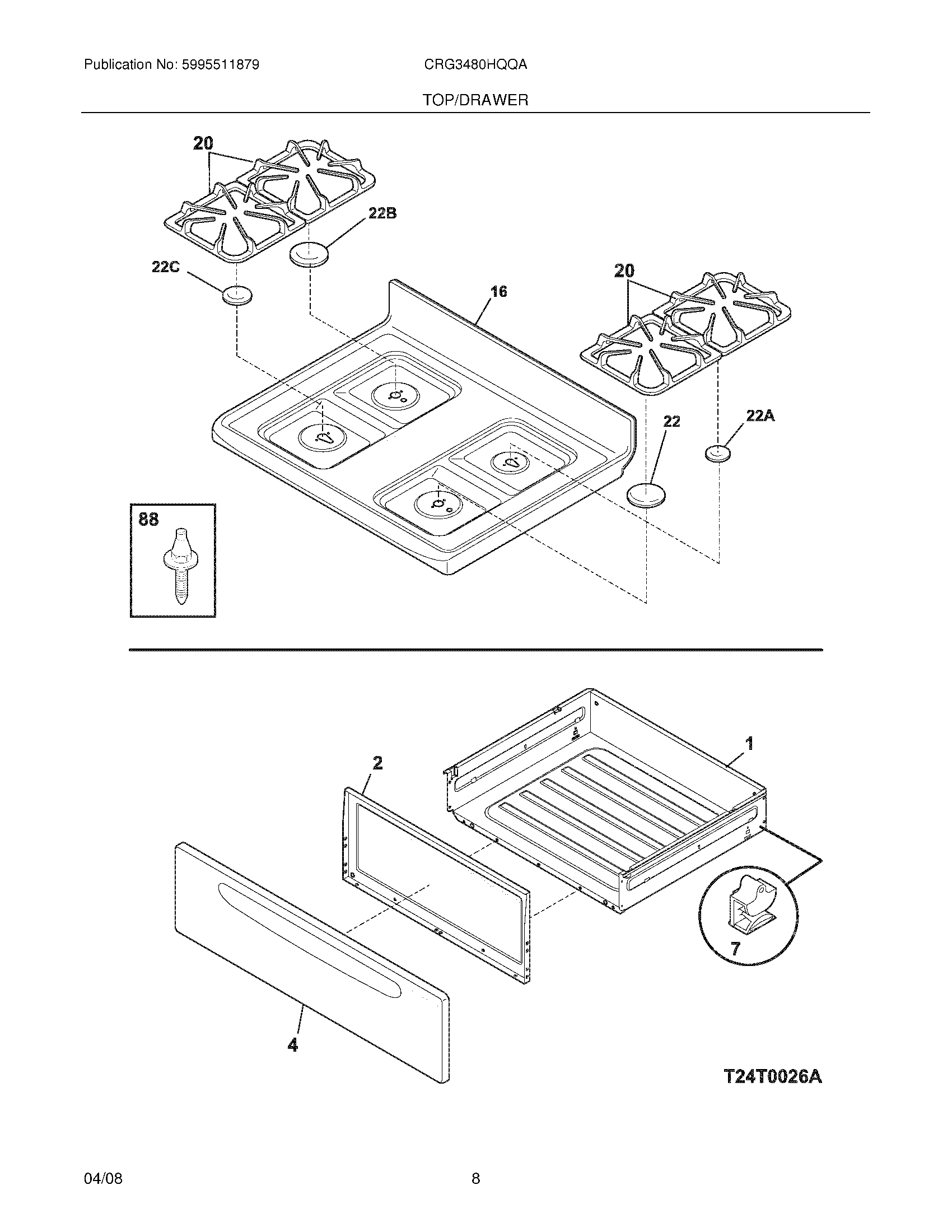 Publication No: 5995511879

CRG3480HQQA

TOP/DRAWER

20

22B

22C

16

20

22

22A

88

1

2

7

4

T24T0026A

04/08

8