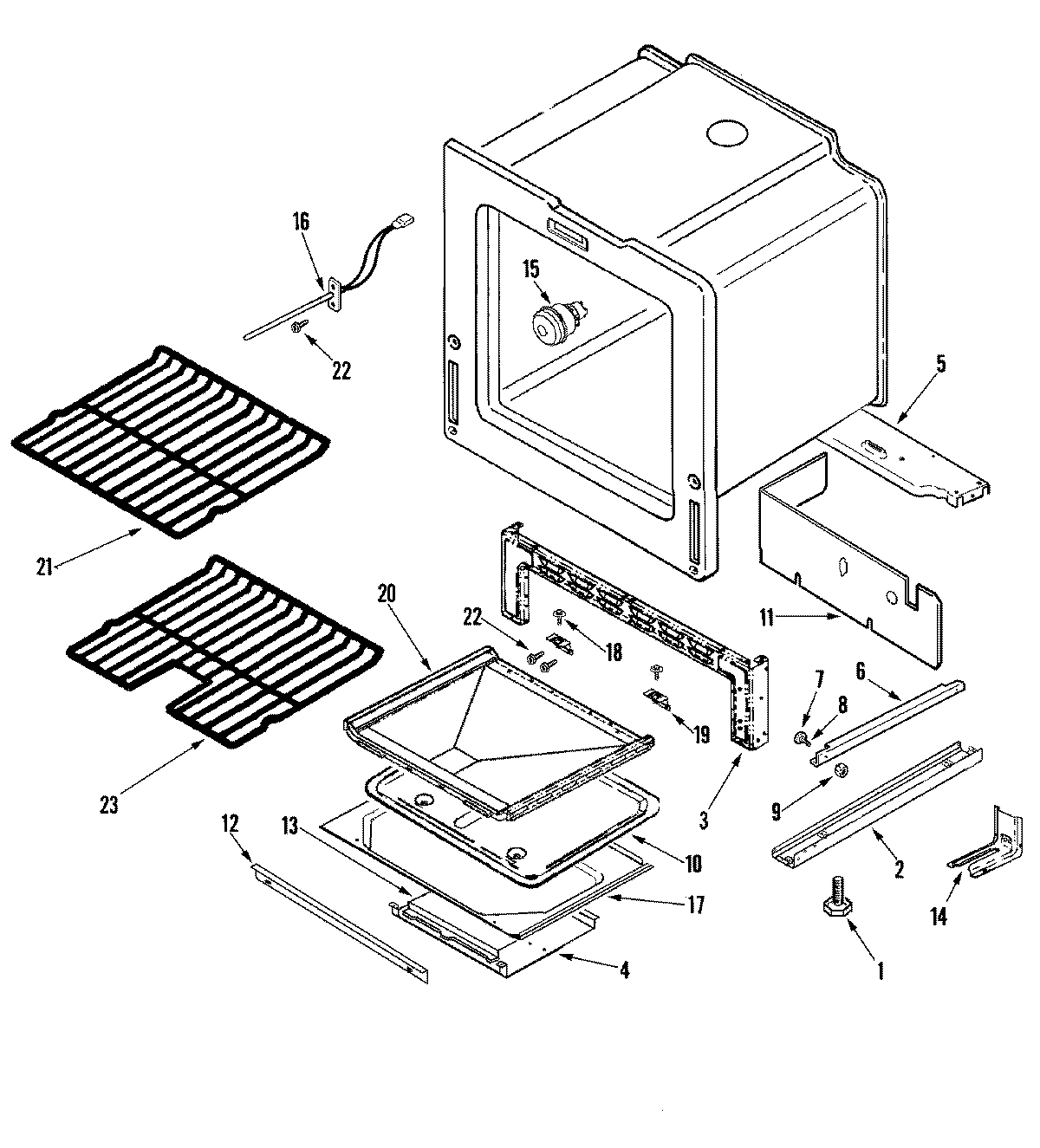 16
15
22
5
21
20
22
18
11
7
6
8
19
23
3
9
12
13
10
2
17
14
4
1